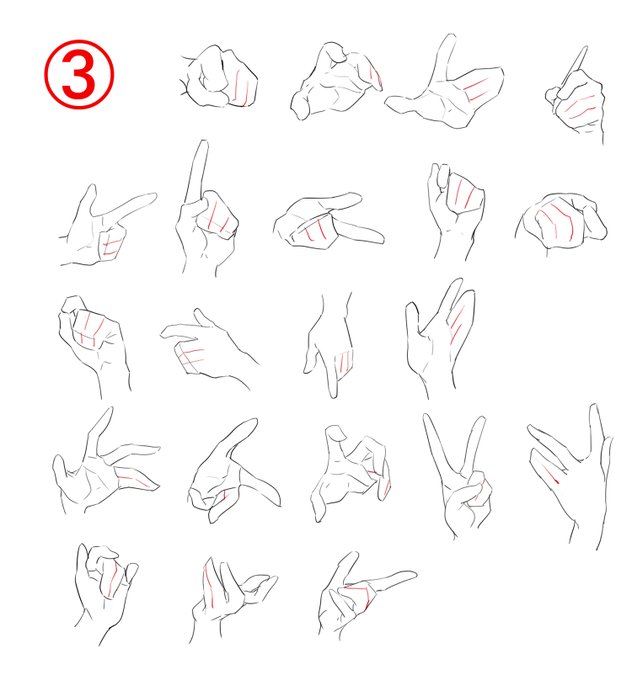 ③