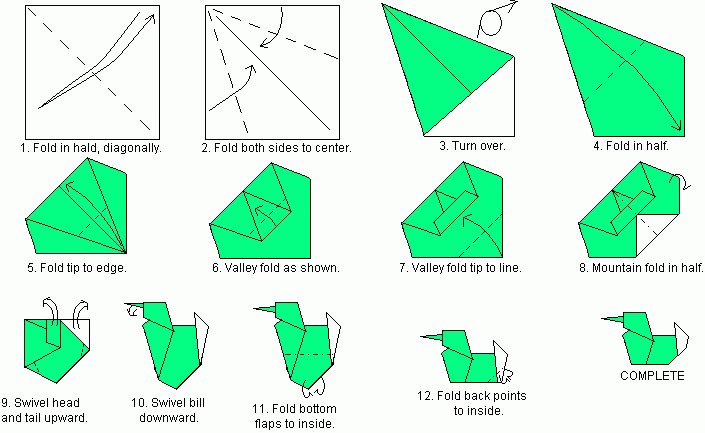 1. Fold in hald, diagonally.

2. Fold both sides to center.

3. Turn over.

4. Fold in half.

5. Fold tip to edge.

6. Valley fold as shown.

7. Valley fold tip to line.

8. Mountain fold in half.

9. Swivel head and tail upward.

10. Swivel bill downward.

11. Fold bottom flaps to inside.

12. Fold back points to inside.

COMPLETE