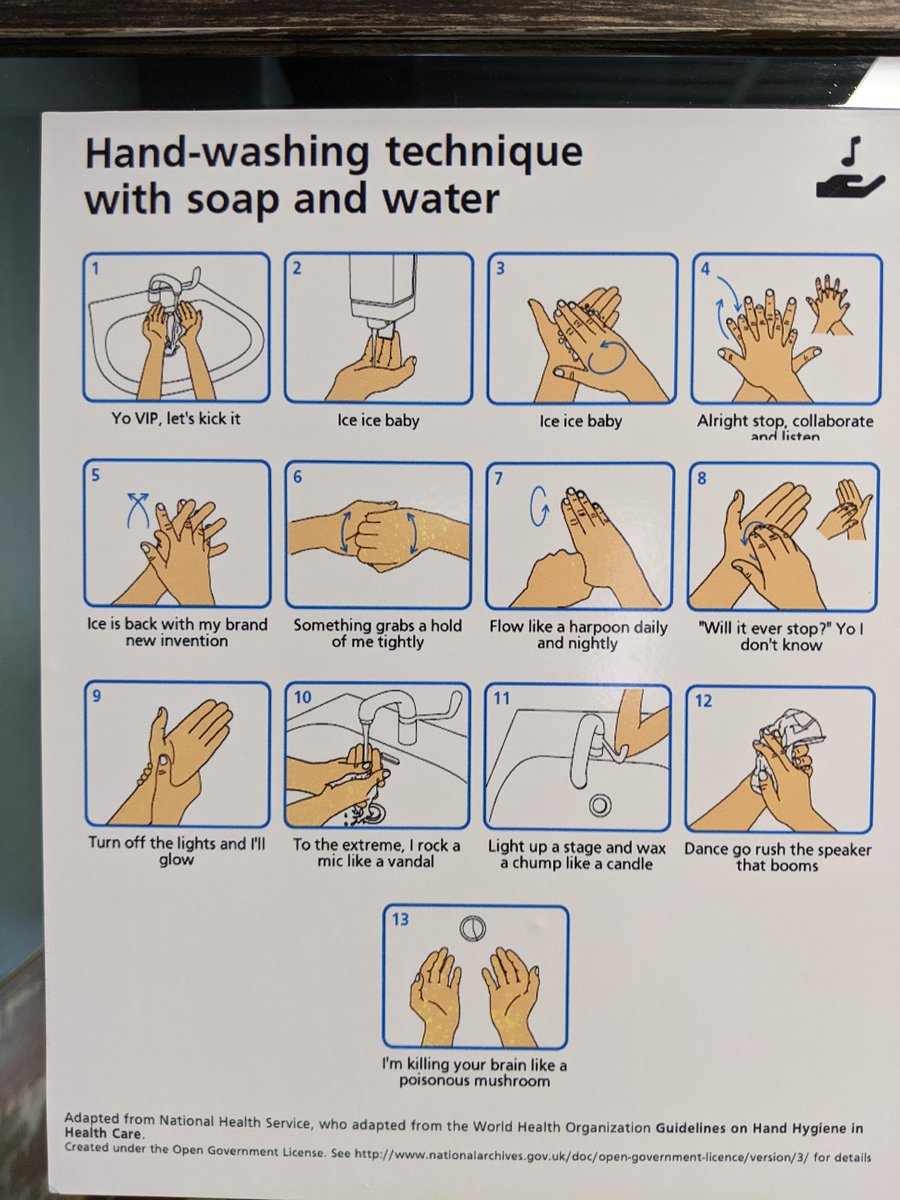 Hand-washing technique with soap and water

1
Yo VIP, let's kick it

2
Ice ice baby

3
Ice ice baby

4
Alright stop, collaborate and listen

5
Ice is back with my brand new invention

6
Something grabs a hold of me tightly

7
Flow like a harpoon daily and nightly

8
"Will it ever stop?" Yo I don't know

9
Turn off the lights and I'll glow

10
To the extreme, I rock a mic like a vandal

11
Light up a stage and wax a chump like a candle

12
Dance go rush the speaker that booms

13
I'm killing your brain like a poisonous mushroom

Adapted from National Health Service, who adapted from the World Health Organization Guidelines on Hand Hygiene in Health Care.
Created under the Open Government License. See http://www.nationalarchives.gov.uk/doc/open-government-licence/version/3/ for details