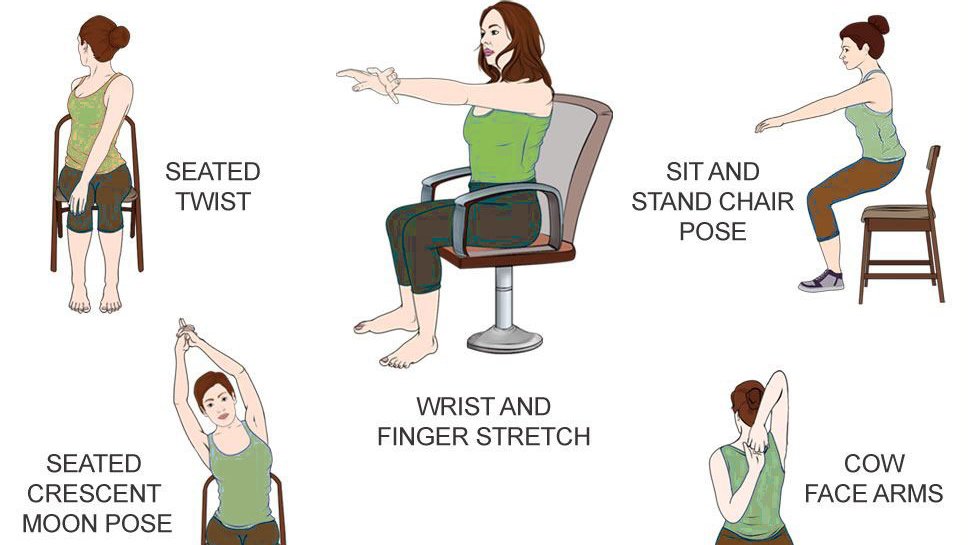 SEATED TWIST

SIT AND STAND CHAIR POSE

WRIST AND FINGER STRETCH

SEATED CRESCENT MOON POSE

COW FACE ARMS