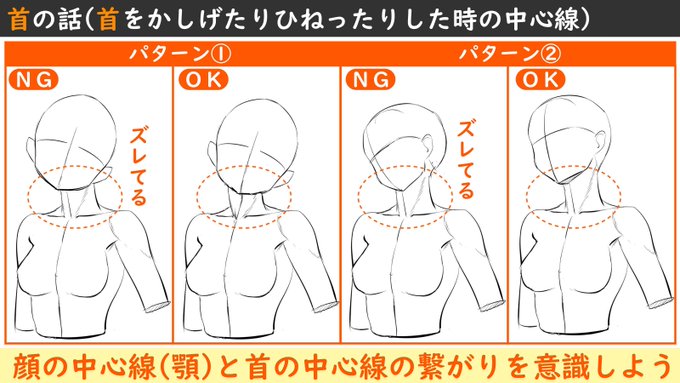 首の話(首をかしげたりひねったりした時の中心線)

パターン①

NG

ズレてる

OK

パターン②

NG

ズレてる

OK

顔の中心線(顎)と首の中心線の繋がりを意識しよう