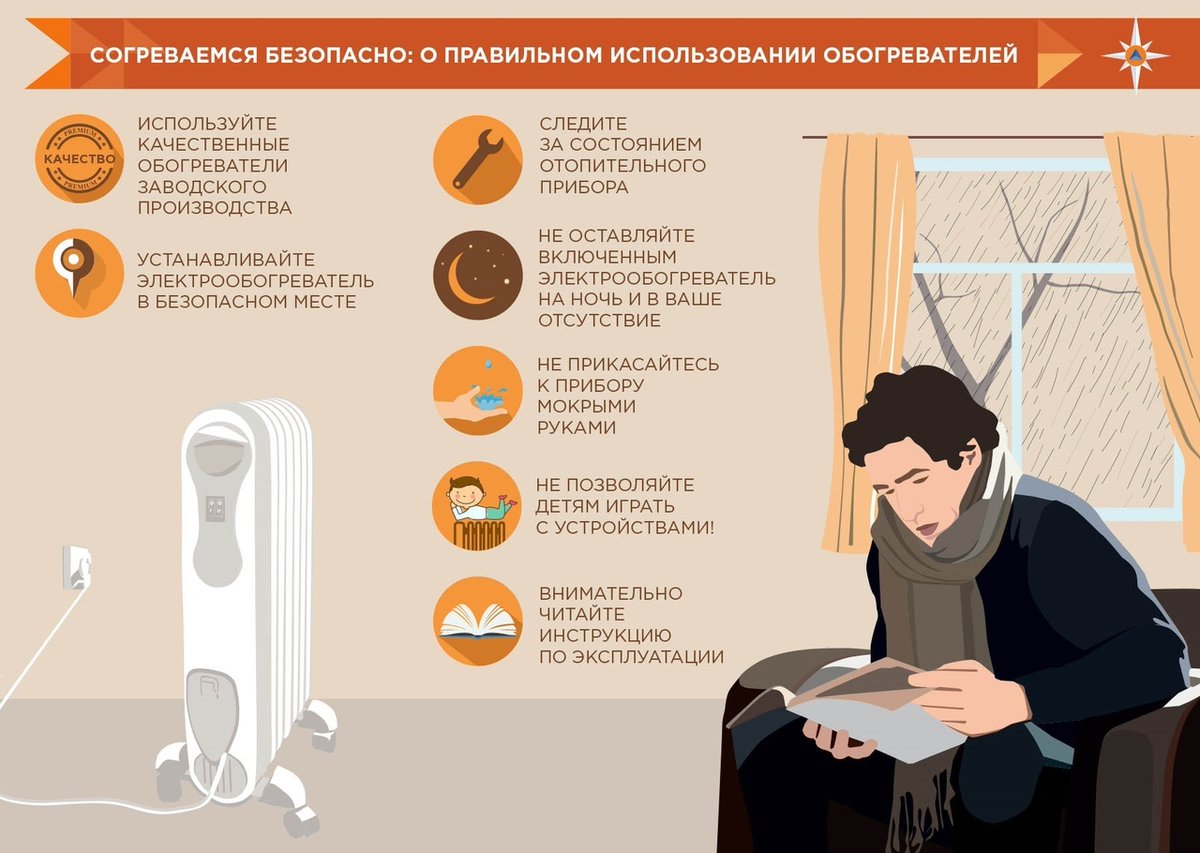 СОГРЕВАЕМСЯ БЕЗОПАСНО: О ПРАВИЛЬНОМ ИСПОЛЬЗОВАНИИ ОБОГРЕВАТЕЛЕЙ

PREMIUM КАЧЕСТВО PREMIUM

ИСПОЛЬЗУЙТЕ КАЧЕСТВЕННЫЕ ОБОГРЕВАТЕЛИ ЗАВОДСКОГО ПРОИЗВОДСТВА

УСТАНАВЛИВАЙТЕ ЭЛЕКТРООБОГРЕВАТЕЛЬ В БЕЗОПАСНОМ МЕСТЕ

СЛЕДИТЕ ЗА СОСТОЯНИЕМ ОТОПИТЕЛЬНОГО ПРИБОРА

НЕ ОСТАВЛЯЙТЕ ВКЛЮЧЕННЫМ ЭЛЕКТРООБОГРЕВАТЕЛЬ НА НОЧЬ И В ВАШЕ ОТСУТСТВИЕ

НЕ ПРИКАСАЙТЕСЬ К ПРИБОРУ МОКРЫМИ РУКАМИ

НЕ ПОЗВОЛЯЙТЕ ДЕТЯМ ИГРАТЬ С УСТРОЙСТВАМИ!

ВНИМАТЕЛЬНО ЧИТАЙТЕ ИНСТРУКЦИЮ ПО ЭКСПЛУАТАЦИИ