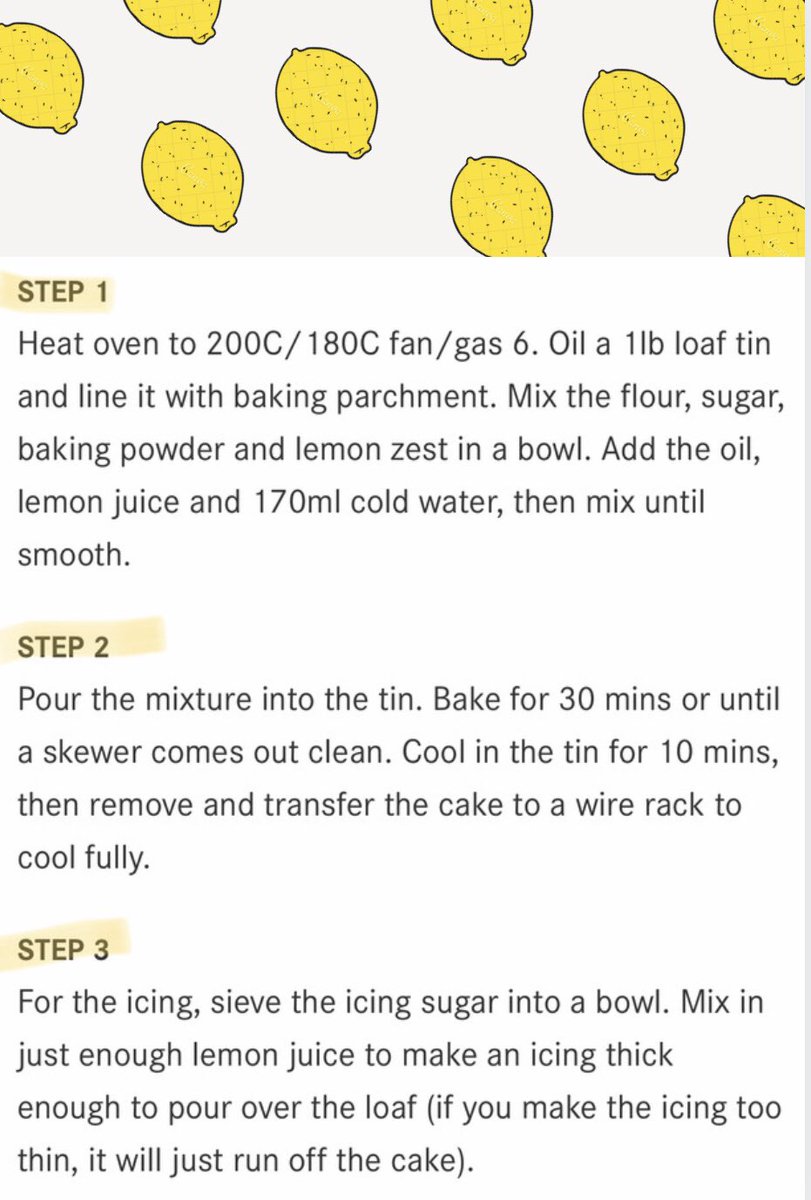 STEP 1

Heat oven to 200C/180C fan/gas 6. Oil a 1lb loaf tin and line it with baking parchment. Mix the flour, sugar, baking powder and lemon zest in a bowl. Add the oil, lemon juice and 170ml cold water, then mix until smooth.

STEP 2

Pour the mixture into the tin. Bake for 30 mins or until a skewer comes out clean. Cool in the tin for 10 mins, then remove and transfer the cake to a wire rack to cool fully.

STEP 3

For the icing, sieve the icing sugar into a bowl. Mix in just enough lemon juice to make an icing thick enough to pour over the loaf (if you make the icing too thin, it will just run off the cake).