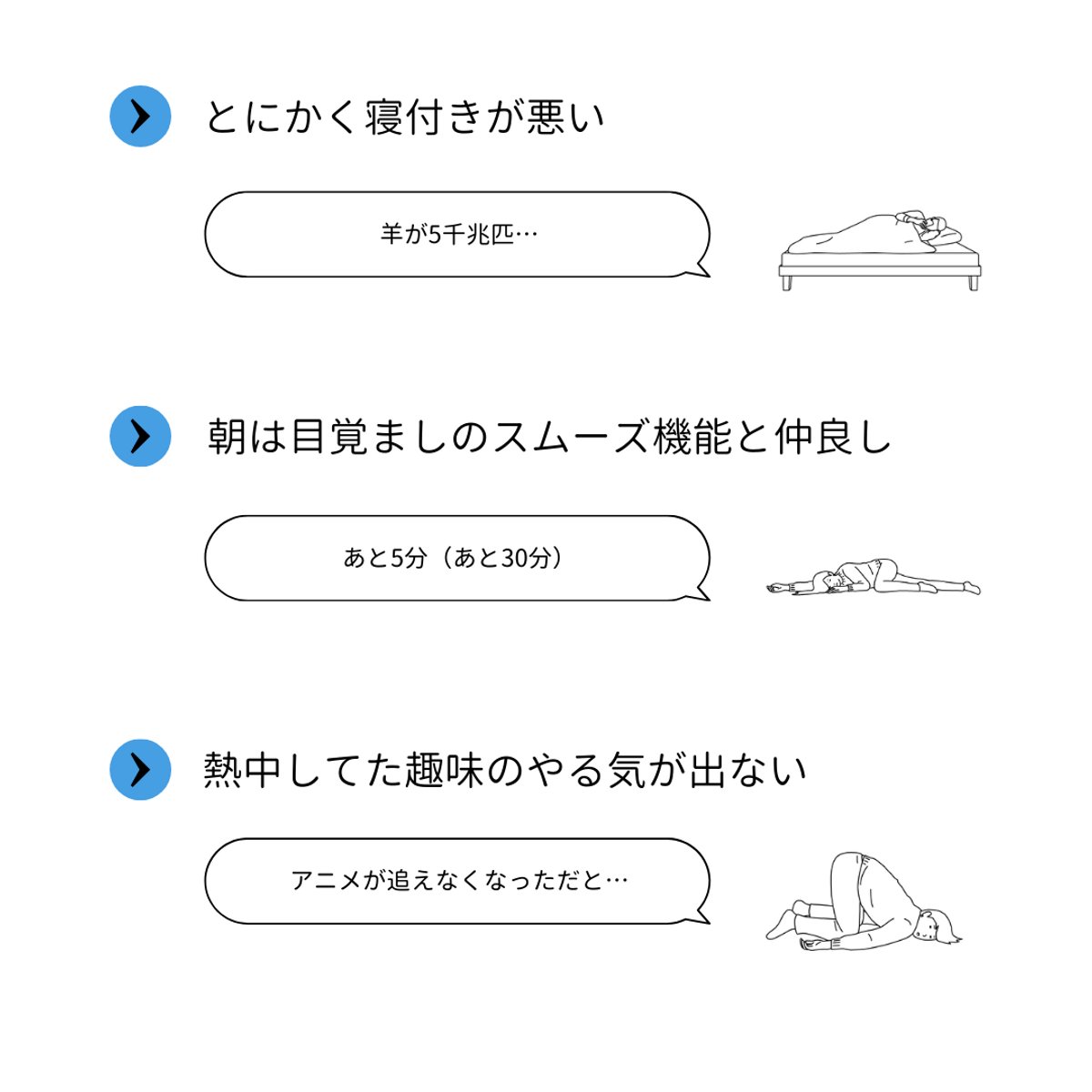 とにかく寝付きが悪い

羊が5千兆匹…

朝は目覚ましのスムーズ機能と仲良し

あと5分（あと30分）

熱中してた趣味のやる気が出ない

アニメが追えなくなっただと…