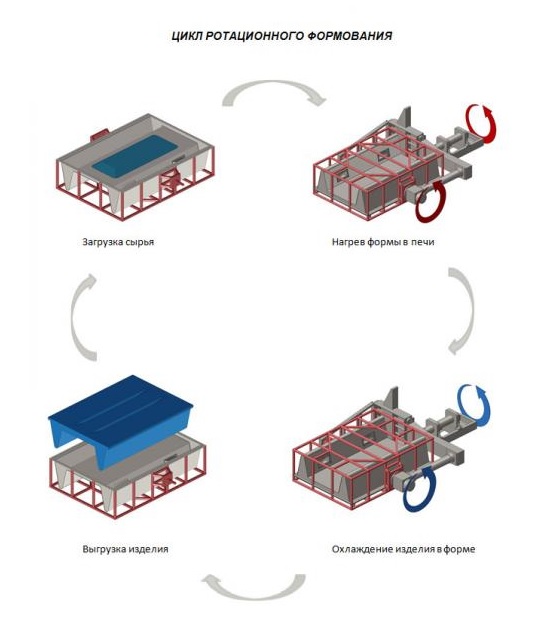 ЦИКЛ РОТАЦИОННОГО ФОРМОВАНИЯ

Загрузка сырья

Нагрев формы в печи

Выгрузка изделия

Охлаждение изделия в форме