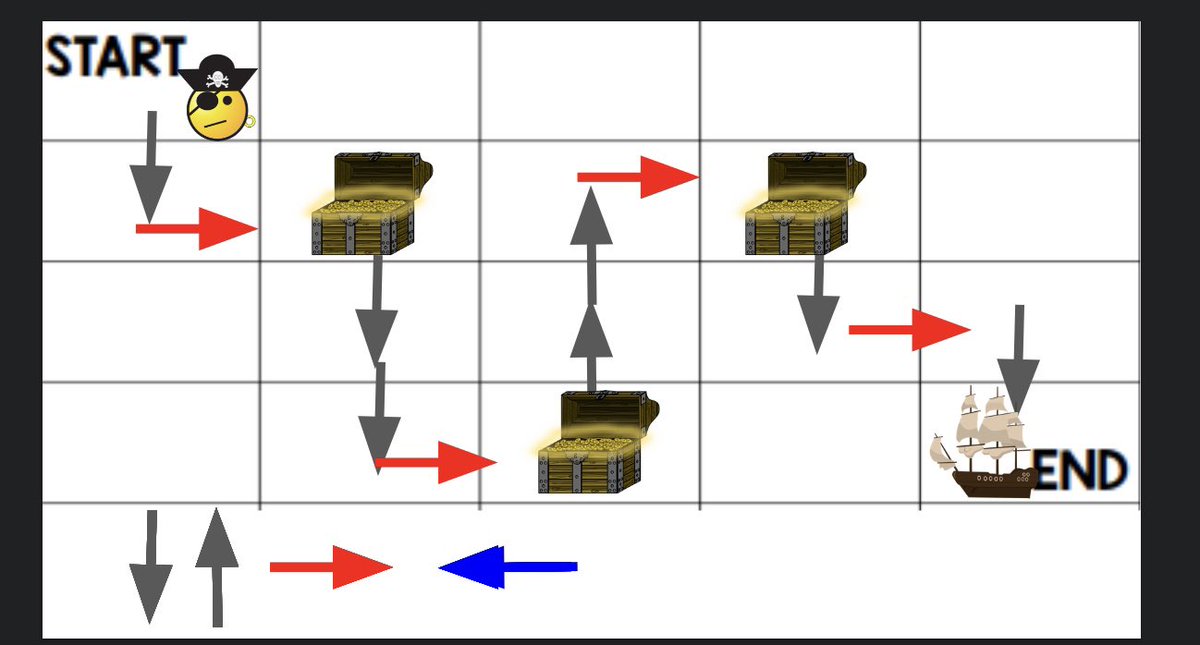 START

END