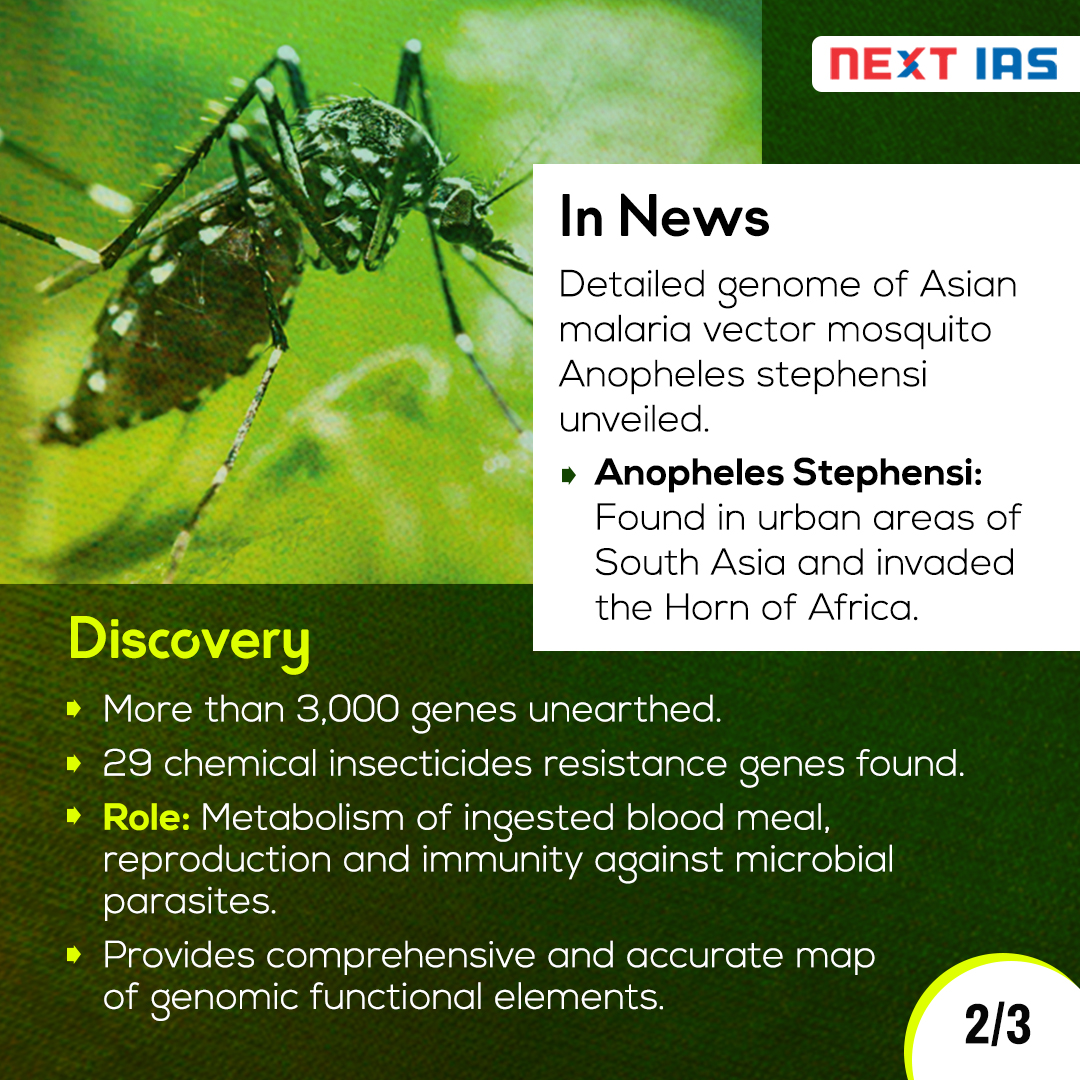 NEXT IAS

In News

Detailed genome of Asian malaria vector mosquito Anopheles stephensi unveiled.

Anopheles Stephensi: Found in urban areas of South Asia and invaded the Horn of Africa.

Discovery

More than 3,000 genes unearthed.

29 chemical insecticides resistance genes found.

Role: Metabolism of ingested blood meal, reproduction and immunity against microbial parasites.

Provides comprehensive and accurate map of genomic functional elements.

2/3