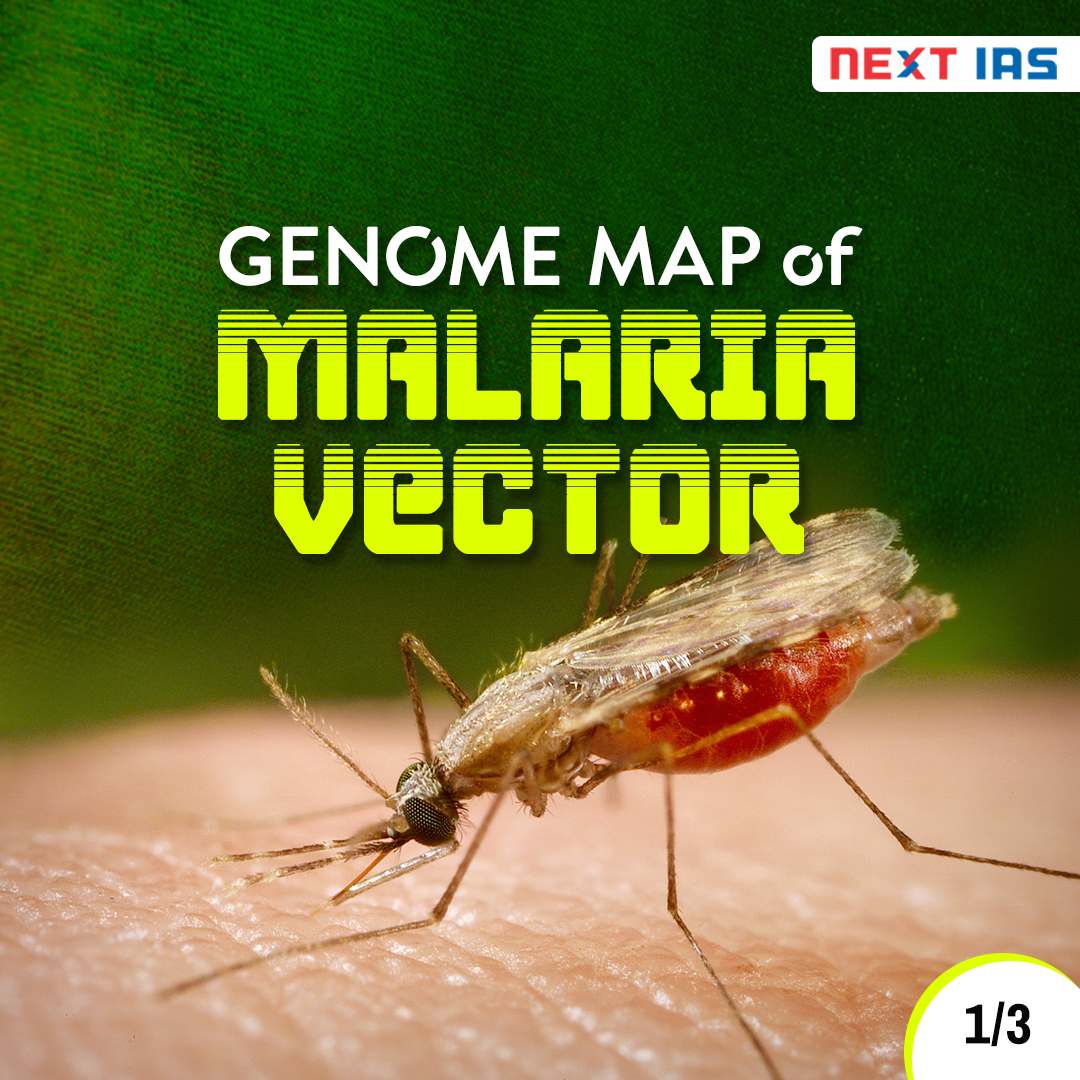 NEXT IAS

GENOME MAP of
MALARIA
VECTOR

1/3