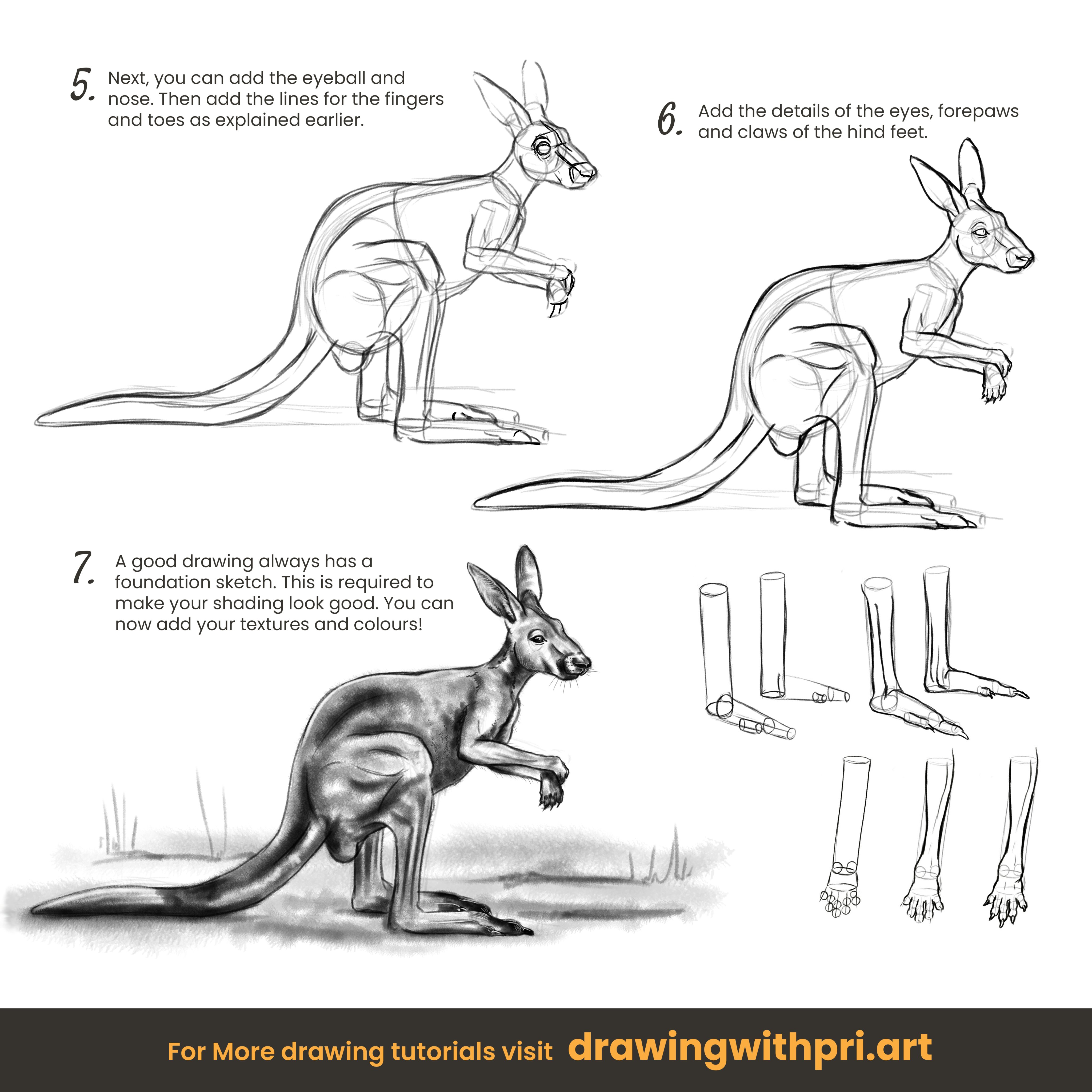 5. Next, you can add the eyeball and nose. Then add the lines for the fingers and toes as explained earlier.

6. Add the details of the eyes, forepaws and claws of the hind feet.

7. A good drawing always has a foundation sketch. This is required to make your shading look good. You can now add your textures and colours!

For More drawing tutorials visit drawingwithpri.art