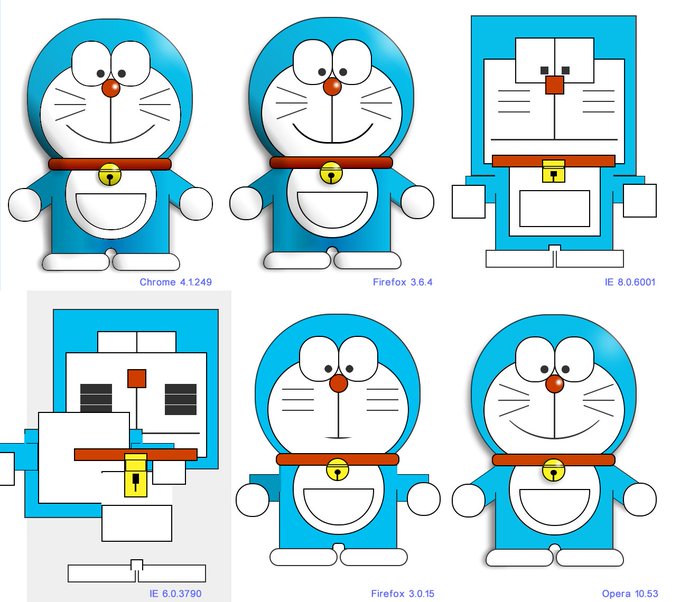 Chrome 4.1.249

Firefox 3.6.4

IE 8.0.6001

IE 6.0.3790

Firefox 3.0.15

Opera 10.53