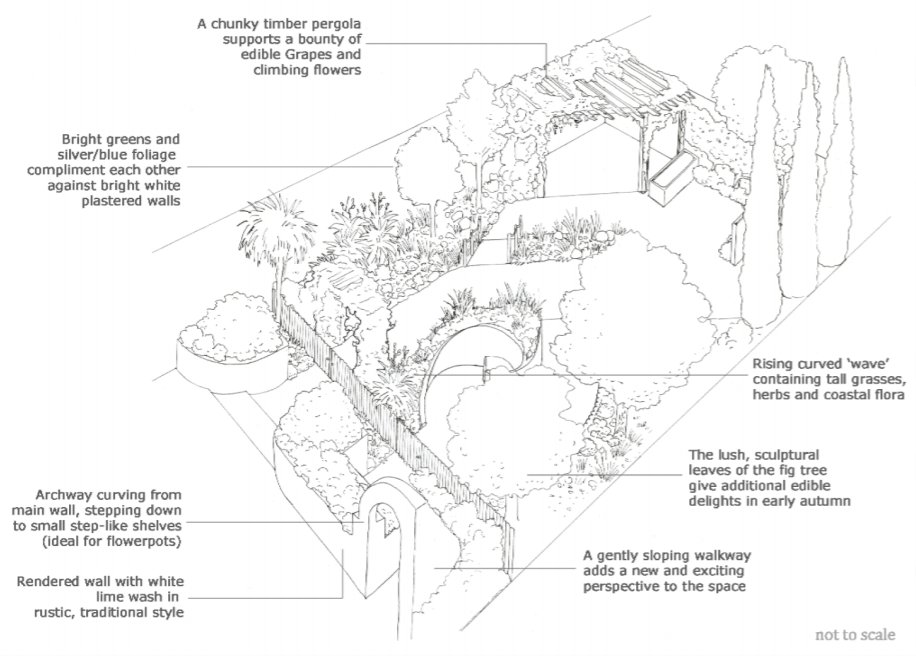 A chunky timber pergola supports a bounty of edible Grapes and climbing flowers

Bright greens and silver/blue foliage compliment each other against bright white plastered walls

Rising curved 'wave' containing tall grasses, herbs and coastal flora

The lush, sculptural leaves of the fig tree give additional edible delights in early autumn

Archway curving from main wall, stepping down to small step-like shelves (ideal for flowerpots)

A gently sloping walkway adds a new and exciting perspective to the space

Rendered wall with white lime wash in rustic, traditional style

not to scale