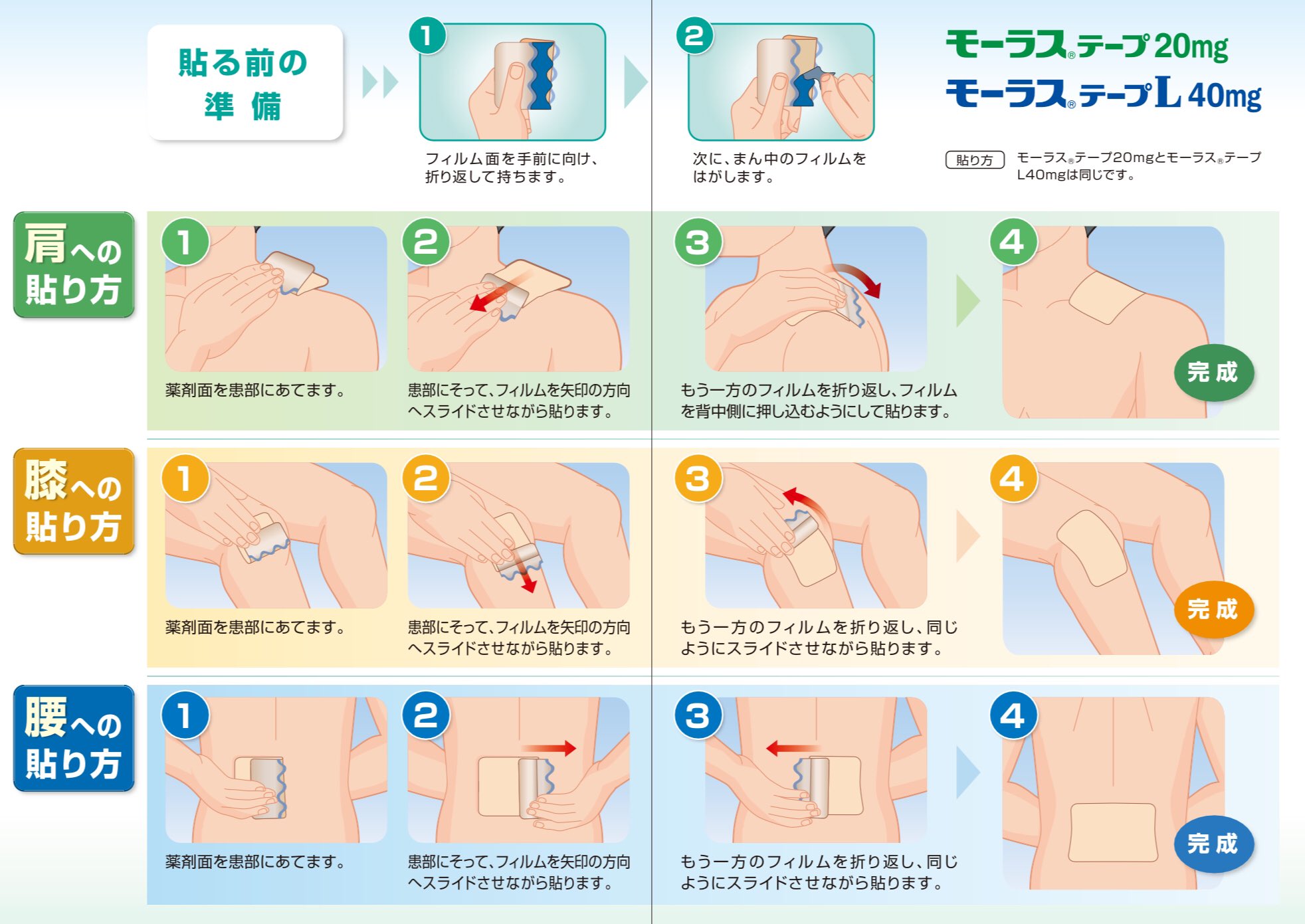 貼る前の準備

1
フィルム面を手前に向け、折り返して持ちます。

2
次に、まん中のフィルムをはがします。

モーラス®テープ20mg
モーラス®テープL40mg

貼り方 モーラス®テープ20mgとモーラス®テープL40mgは同じです。

肩への貼り方

1
薬剤面を患部にあてます。

2
患部にそって、フィルムを矢印の方向へスライドさせながら貼ります。

3
もう一方のフィルムを折り返し、フィルムを背中側に押し込むようにして貼ります。

4
完成

膝への貼り方

1
薬剤面を患部にあてます。

2
患部にそって、フィルムを矢印の方向へスライドさせながら貼ります。

3
もう一方のフィルムを折り返し、同じようにスライドさせながら貼ります。

4
完成

腰への貼り方

1
薬剤面を患部にあてます。

2
患部にそって、フィルムを矢印の方向へスライドさせながら貼ります。

3
もう一方のフィルムを折り返し、同じようにスライドさせながら貼ります。

4
完成