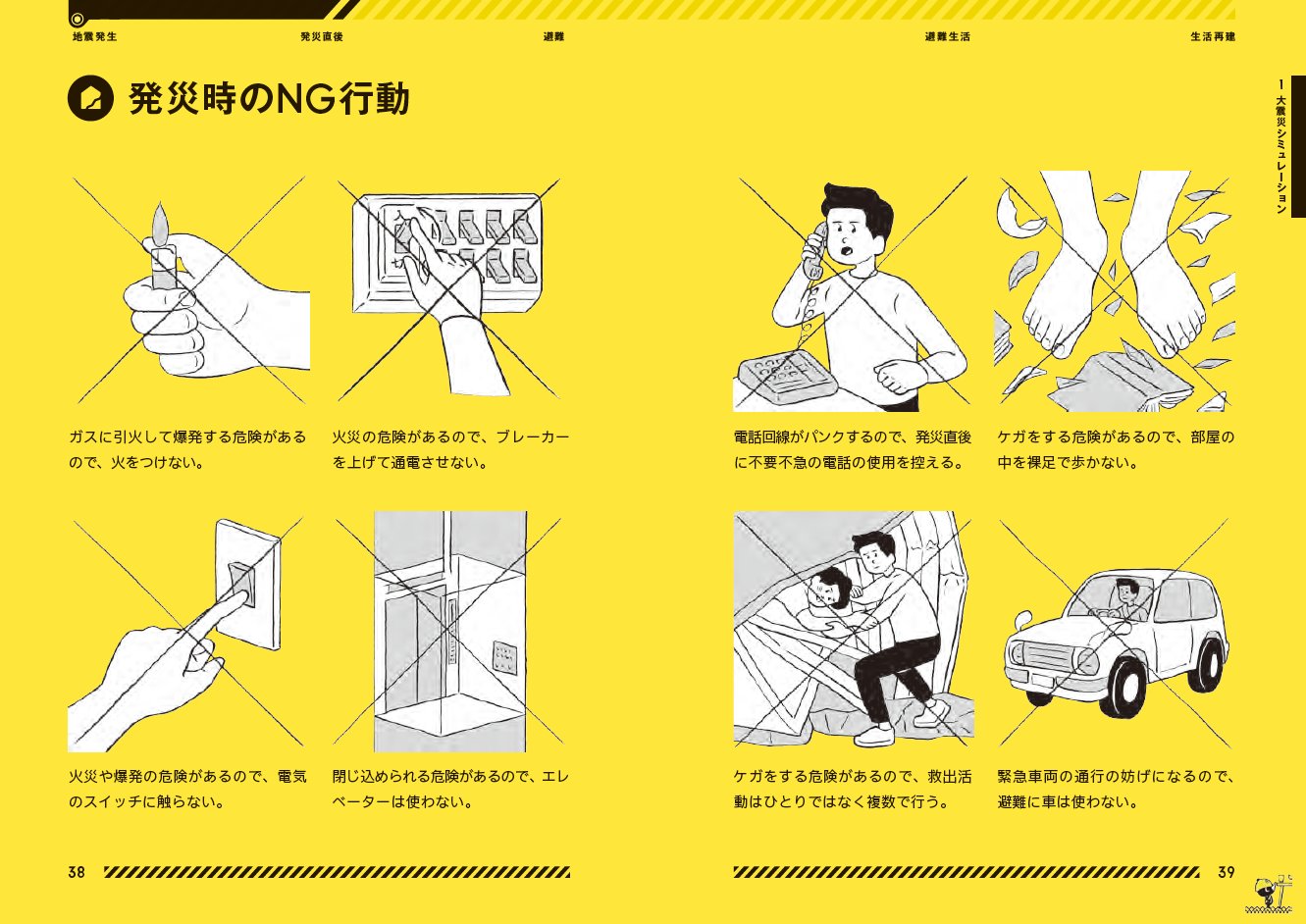 地震発生　発災直後　避難　避難生活　生活再建

発災時のNG行動

1 大震災シミュレーション

ガスに引火して爆発する危険があるので、火をつけない。

火災の危険があるので、ブレーカーを上げて通電させない。

電話回線がパンクするので、発災直後に不要不急の電話の使用を控える。

ケガをする危険があるので、部屋の中を裸足で歩かない。

火災や爆発の危険があるので、電気のスイッチに触らない。

閉じ込められる危険があるので、エレベーターは使わない。

ケガをする危険があるので、救出活動はひとりではなく複数で行う。

緊急車両の通行の妨げになるので、避難に車は使わない。

38

39