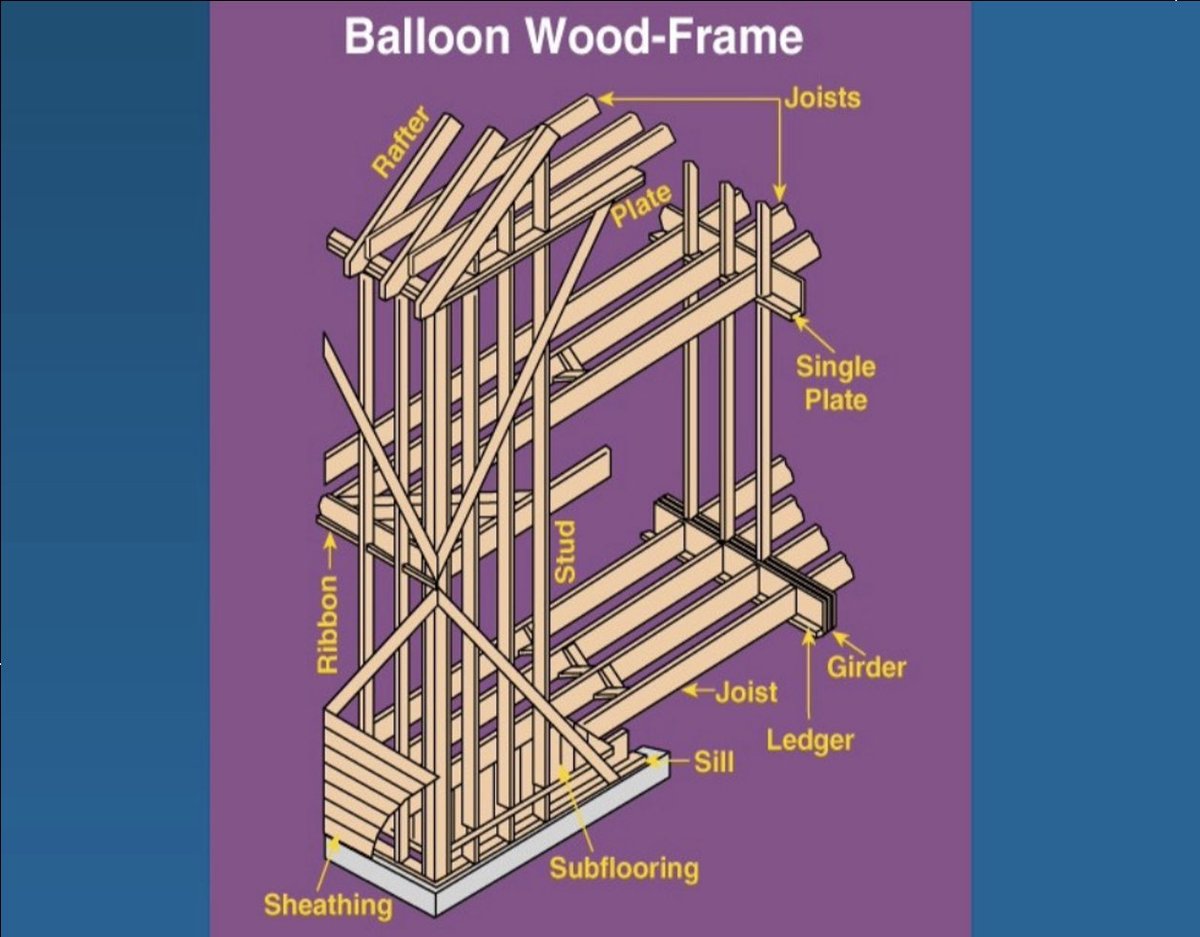 Balloon Wood-Frame

Joists

Rafter

Plate

Single Plate

Ribbon

Stud

Girder

Joist

Ledger

Sill

Subflooring

Sheathing