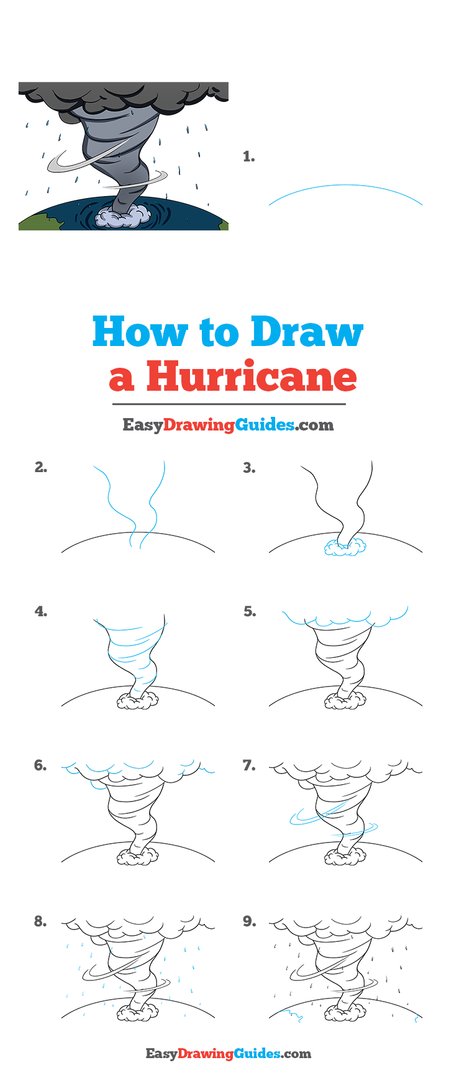 1.

How to Draw a Hurricane

EasyDrawingGuides.com

2.

3.

4.

5.

6.

7.

8.

9.

EasyDrawingGuides.com