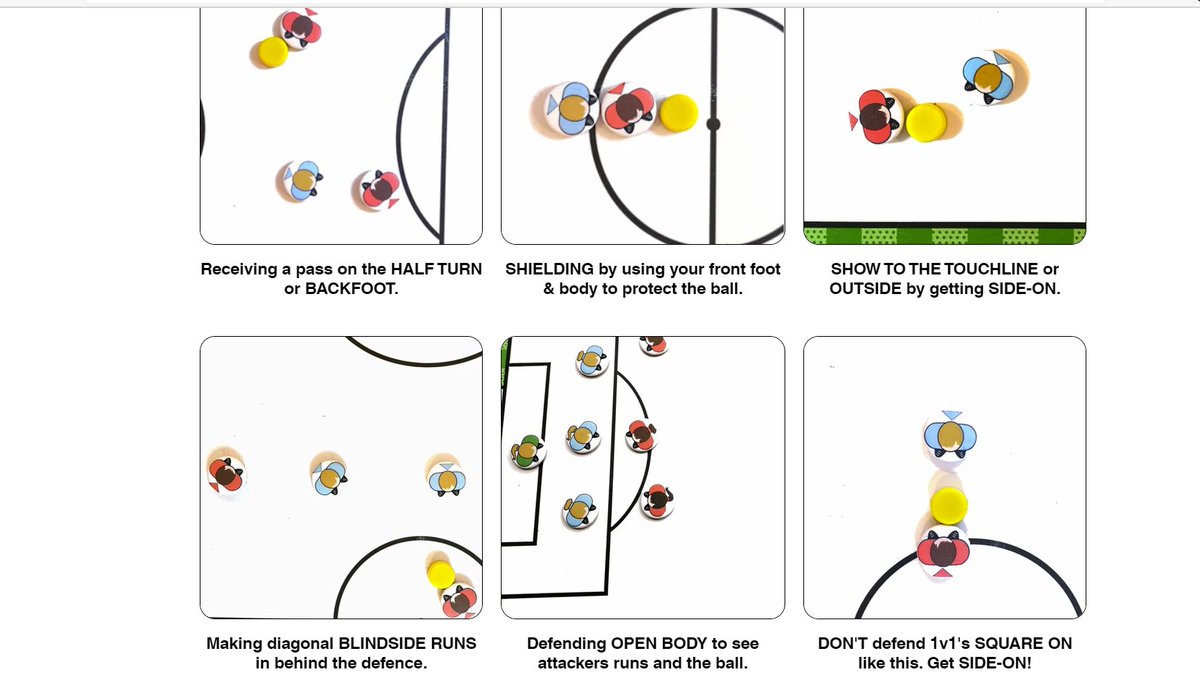 Receiving a pass on the HALF TURN or BACKFOOT.

SHIELDING by using your front foot & body to protect the ball.

SHOW TO THE TOUCHLINE or OUTSIDE by getting SIDE-ON.

Making diagonal BLINDSIDE RUNS in behind the defence.

Defending OPEN BODY to see attackers runs and the ball.

DON'T defend 1v1's SQUARE ON like this. Get SIDE-ON!