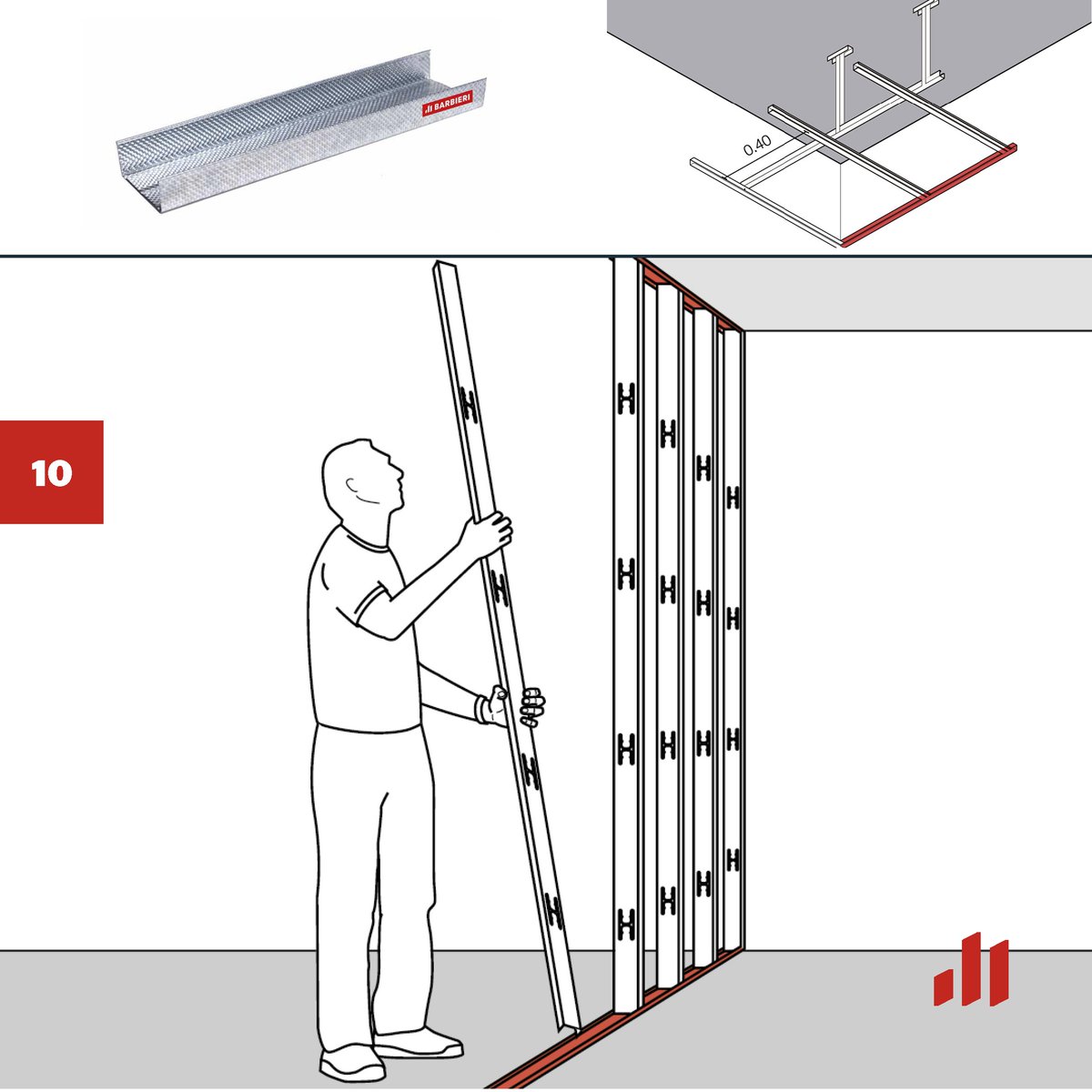 BARBIERI

0.40

10