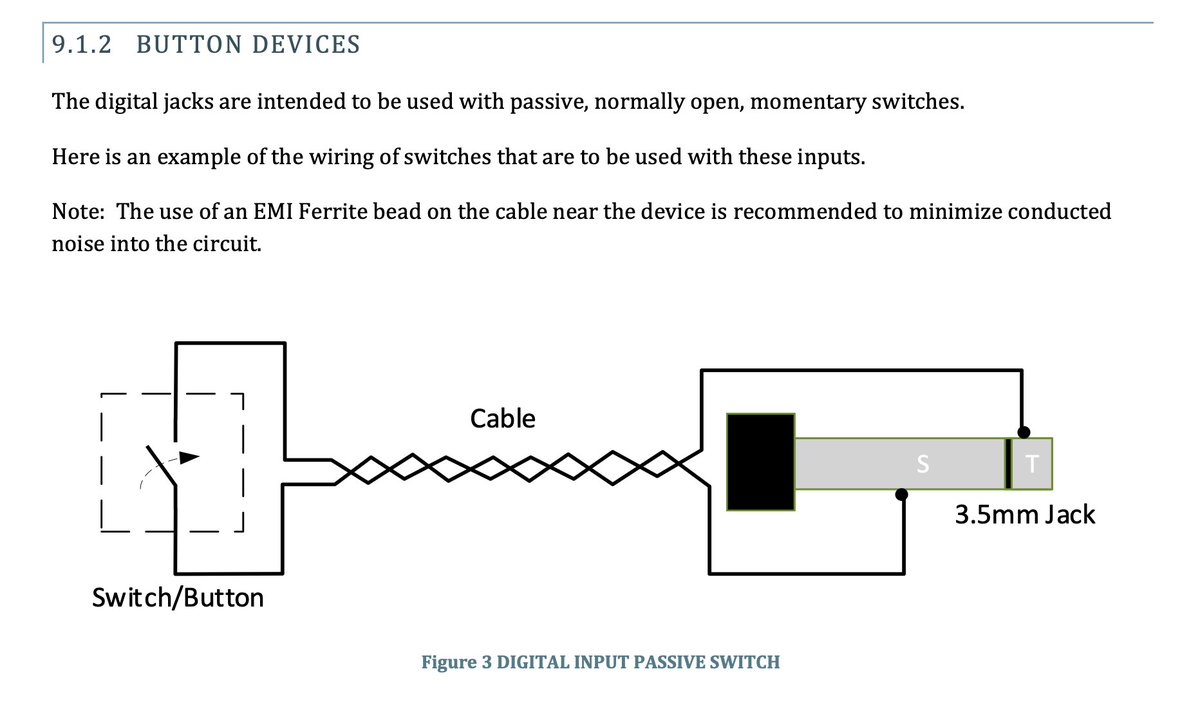 9.1.2 BUTTON DEVICES

The digital jacks are intended to be used with passive, normally open, momentary switches.

Here is an example of the wiring of switches that are to be used with these inputs.

Note: The use of an EMI Ferrite bead on the cable near the device is recommended to minimize conducted noise into the circuit.

Cable

S

T

3.5mm Jack

Switch/Button

Figure 3 DIGITAL INPUT PASSIVE SWITCH