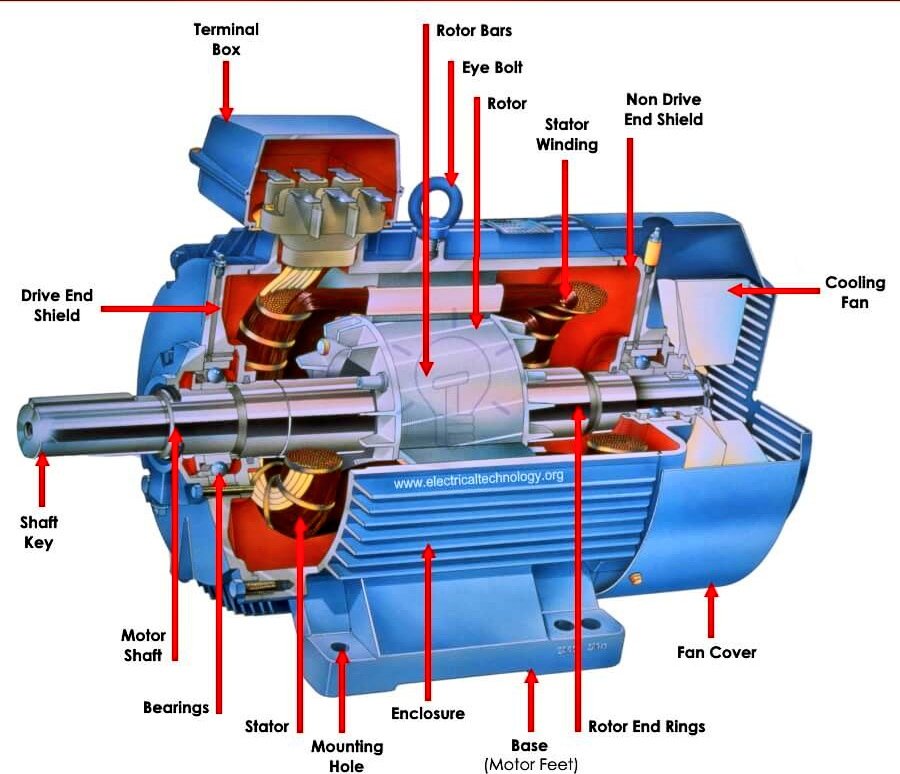 Terminal Box

Rotor Bars

Eye Bolt

Rotor

Stator Winding

Non Drive End Shield

Drive End Shield

Cooling Fan

www.electricaltechnology.org

Shaft Key

Motor Shaft

Bearings

Stator

Mounting Hole

Enclosure

Base (Motor Feet)

Rotor End Rings

Fan Cover