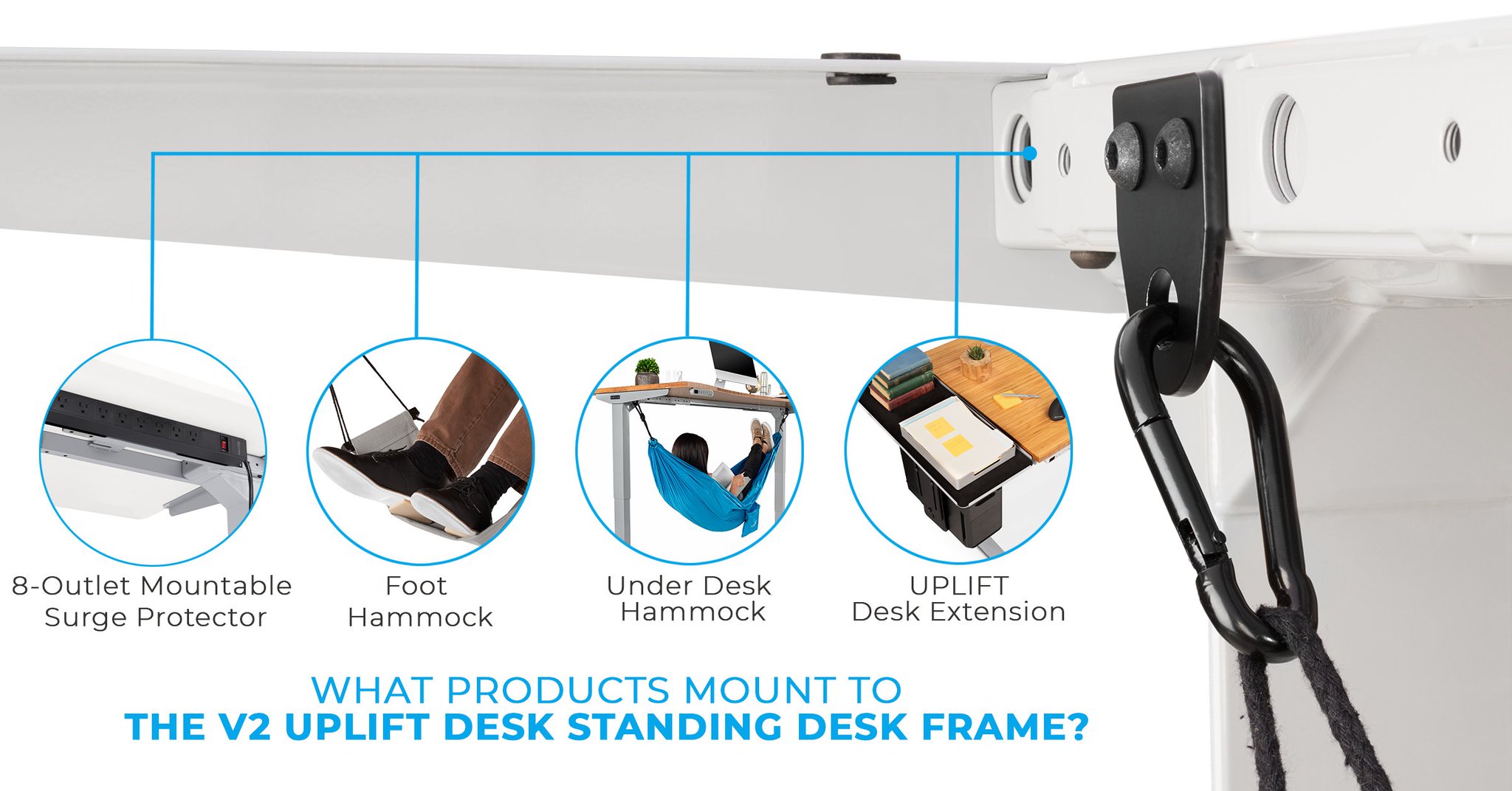 8-Outlet Mountable Surge Protector

Foot Hammock

Under Desk Hammock

UPLIFT Desk Extension

WHAT PRODUCTS MOUNT TO
THE V2 UPLIFT DESK STANDING DESK FRAME?