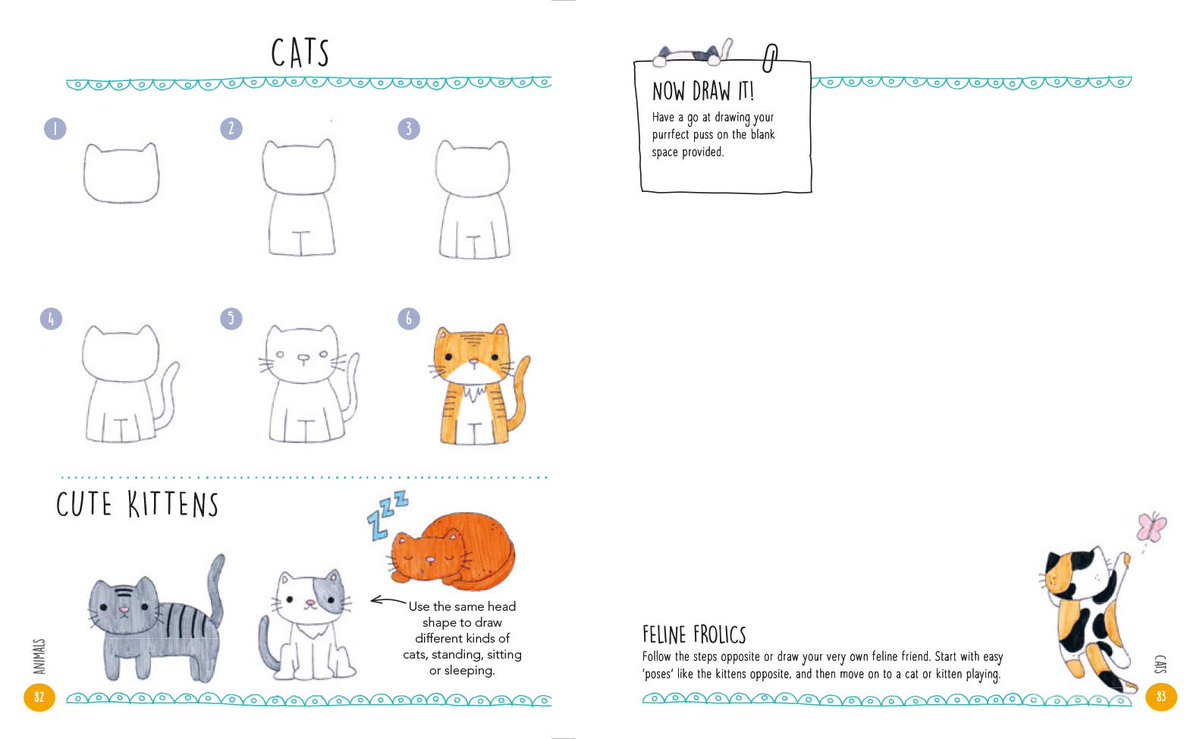 CATS

1

2

3

4

5

6

CUTE KITTENS

ZZZ

Use the same head shape to draw different kinds of cats, standing, sitting or sleeping.

ANIMALS

82

NOW DRAW IT!
Have a go at drawing your purrfect puss on the blank space provided.

FELINE FROLICS
Follow the steps opposite or draw your very own feline friend. Start with easy 'poses' like the kittens opposite, and then move on to a cat or kitten playing.

CATS

83