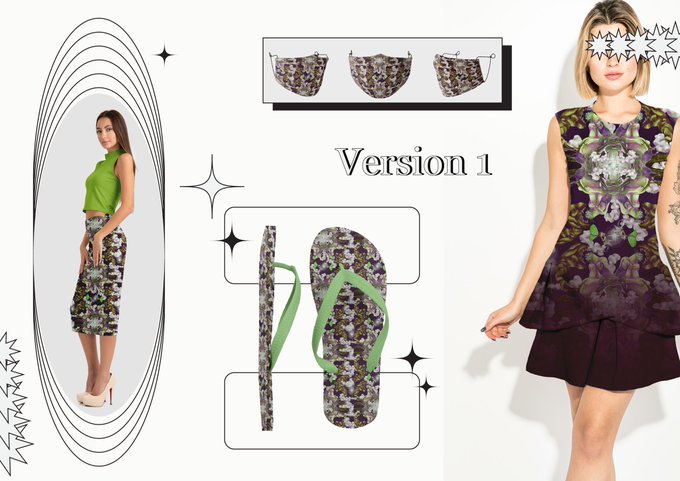 Version 1