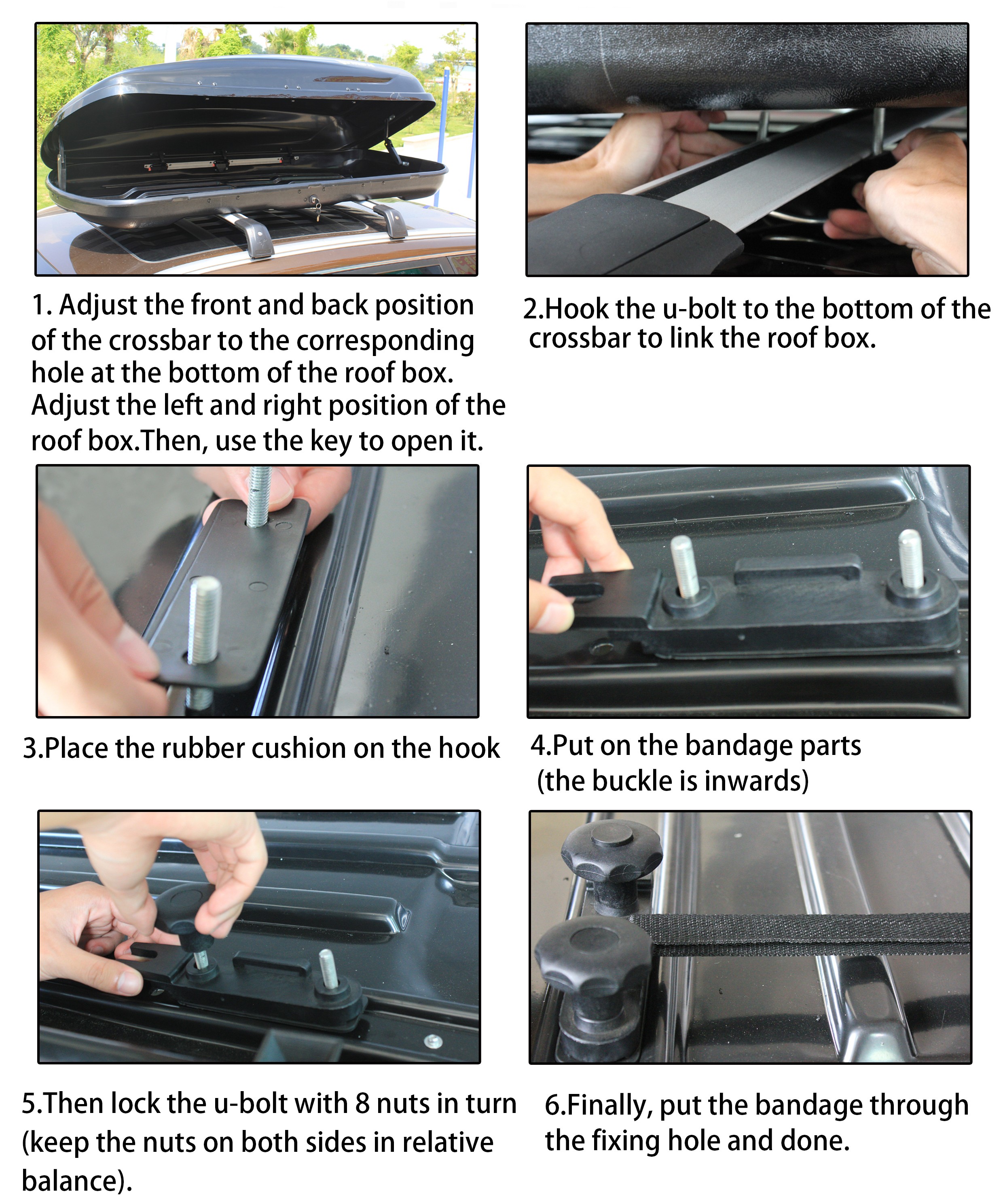 1. Adjust the front and back position of the crossbar to the corresponding hole at the bottom of the roof box. Adjust the left and right position of the roof box.Then, use the key to open it.

2.Hook the u-bolt to the bottom of the crossbar to link the roof box.

3.Place the rubber cushion on the hook

4.Put on the bandage parts (the buckle is inwards)

5.Then lock the u-bolt with 8 nuts in turn (keep the nuts on both sides in relative balance).

6.Finally, put the bandage through the fixing hole and done.