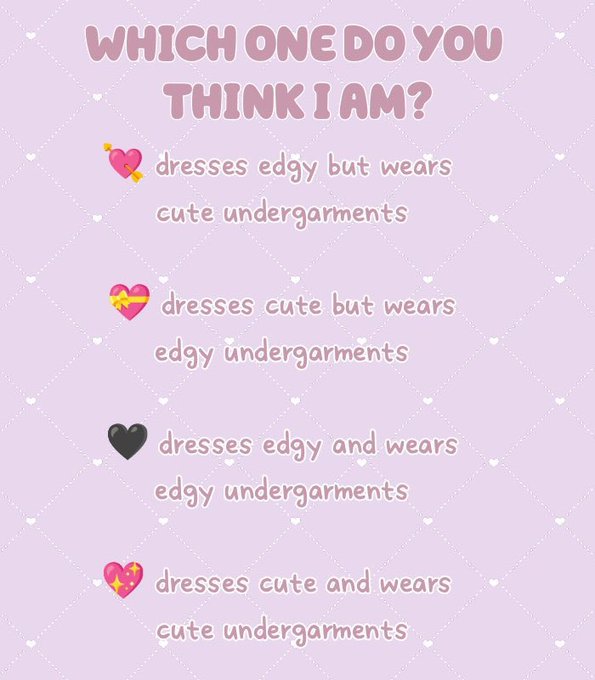 WHICH ONE DO YOU THINK I AM?

💘 dresses edgy but wears cute undergarments

💝 dresses cute but wears edgy undergarments

🖤 dresses edgy and wears edgy undergarments

💖 dresses cute and wears cute undergarments