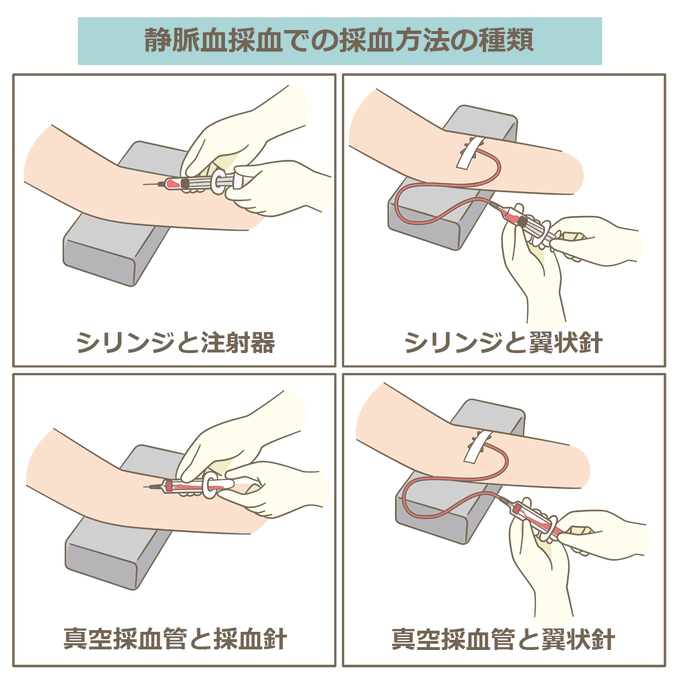 静脈血採血での採血方法の種類

シリンジと注射器

シリンジと翼状針

真空採血管と採血針

真空採血管と翼状針