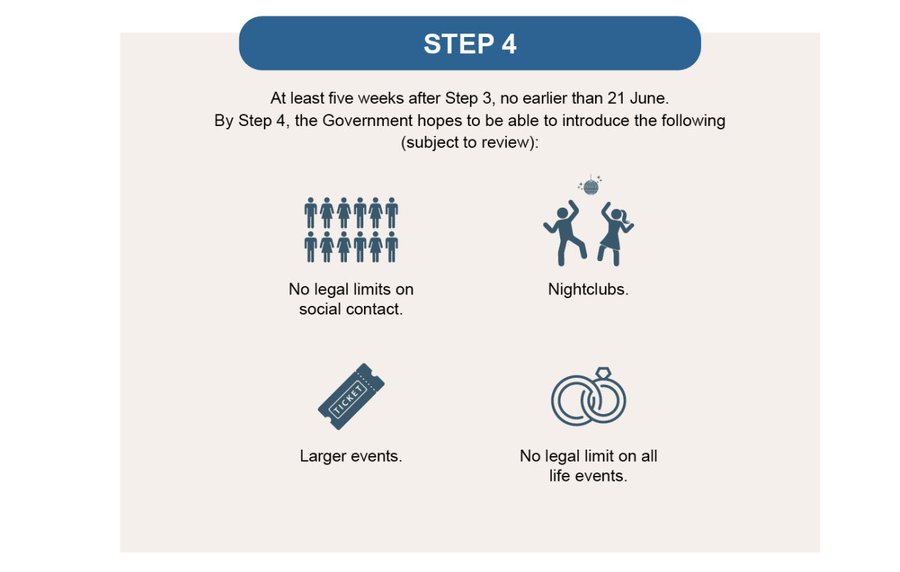 STEP 4

At least five weeks after Step 3, no earlier than 21 June.
By Step 4, the Government hopes to be able to introduce the following (subject to review):

No legal limits on social contact.

Nightclubs.

TICKET

Larger events.

No legal limit on all life events.