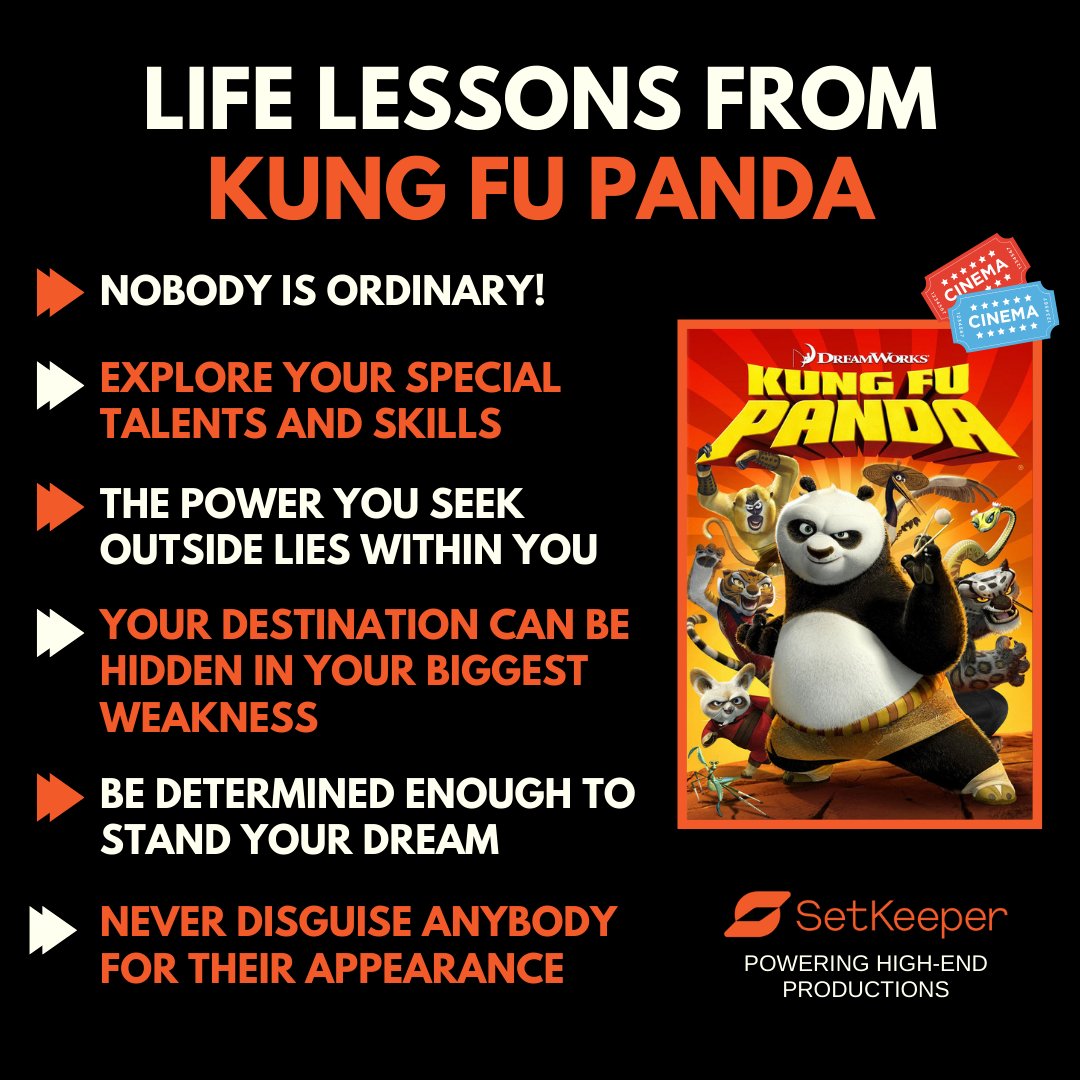 LIFE LESSONS FROM
KUNG FU PANDA

NOBODY IS ORDINARY!

EXPLORE YOUR SPECIAL TALENTS AND SKILLS

THE POWER YOU SEEK OUTSIDE LIES WITHIN YOU

YOUR DESTINATION CAN BE HIDDEN IN YOUR BIGGEST WEAKNESS

BE DETERMINED ENOUGH TO STAND YOUR DREAM

NEVER DISGUISE ANYBODY FOR THEIR APPEARANCE

CINEMA
CINEMA

DREAMWORKS
KUNG FU PANDA

SetKeeper
POWERING HIGH-END PRODUCTIONS