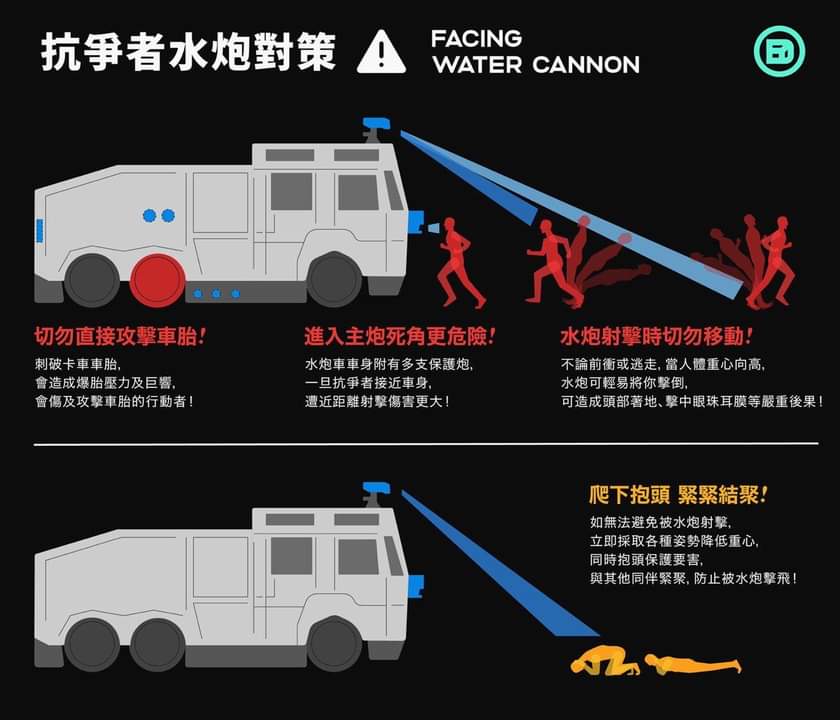 抗爭者水炮對策

FACING WATER CANNON

切勿直接攻擊車胎!

刺破卡車車胎,
會造成爆胎壓力及巨響,
會傷及攻擊車胎的行動者!

進入主炮死角更危險!

水炮車車身附有多支保護炮,
一旦抗爭者接近車身,
遭近距離射擊傷害更大!

水炮射擊時切勿移動!

不論前衝或逃走, 當人體重心向高,
水炮可輕易將你擊倒,
可造成頭部著地、擊中眼珠耳膜等嚴重後果!

爬下抱頭 緊緊結聚!

如無法避免被水炮射擊,
立即採取各種姿勢降低重心,
同時抱頭保護要害,
與其他同伴緊聚, 防止被水炮擊飛!