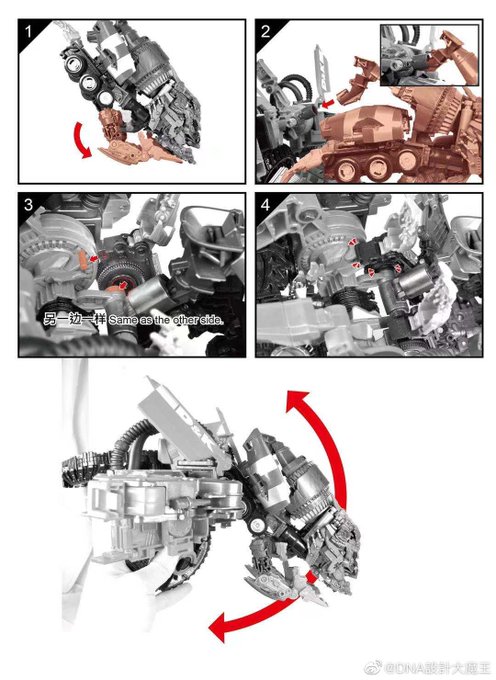 1

2

3

另一边一样 Same as the other side.

4

@DNA設計大魔王