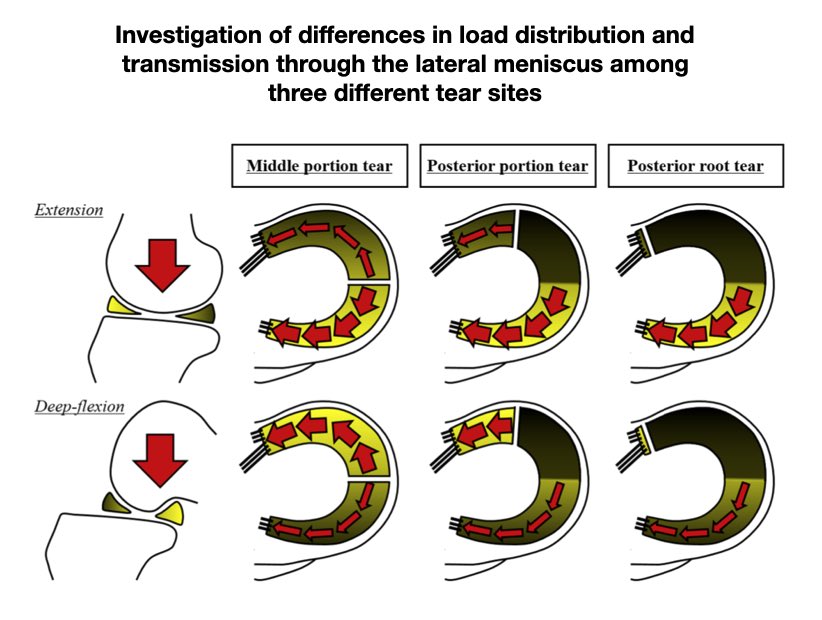 Investigation of differences in load distribution and transmission through the lateral meniscus among three different tear sites

Middle portion tear

Posterior portion tear

Posterior root tear

Extension

Deep-flexion