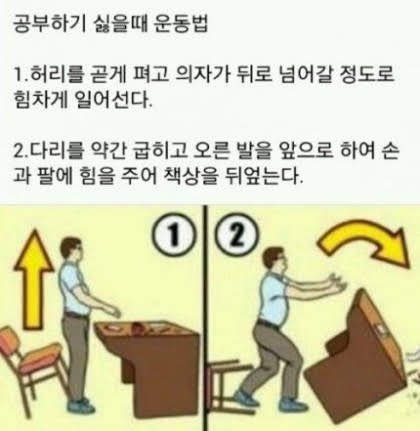 공부하기 싫을때 운동법

1.허리를 곧게 펴고 의자가 뒤로 넘어갈 정도로 힘차게 일어선다.

2.다리를 약간 굽히고 오른 발을 앞으로 하여 손과 팔에 힘을 주어 책상을 뒤엎는다.

1

2