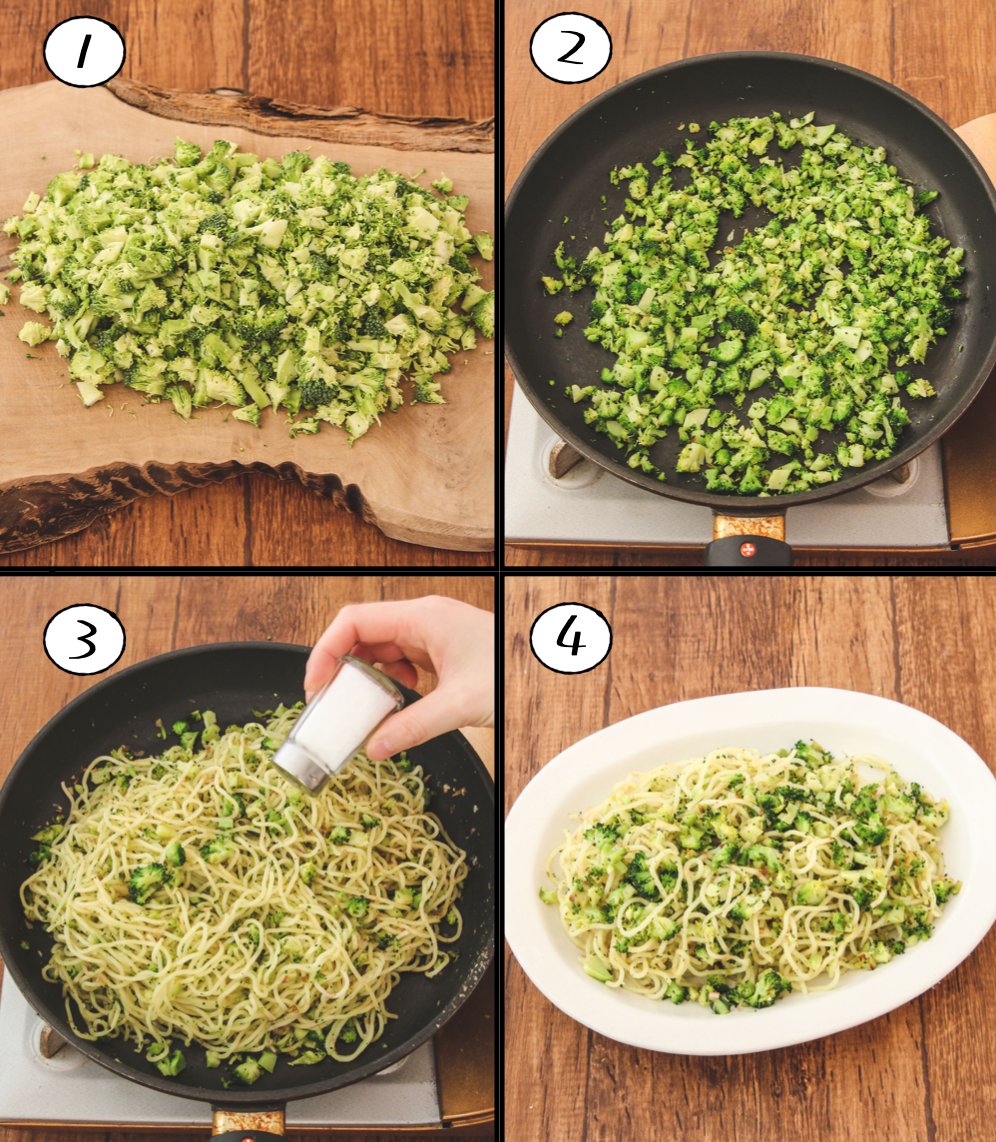 1

2

3

4