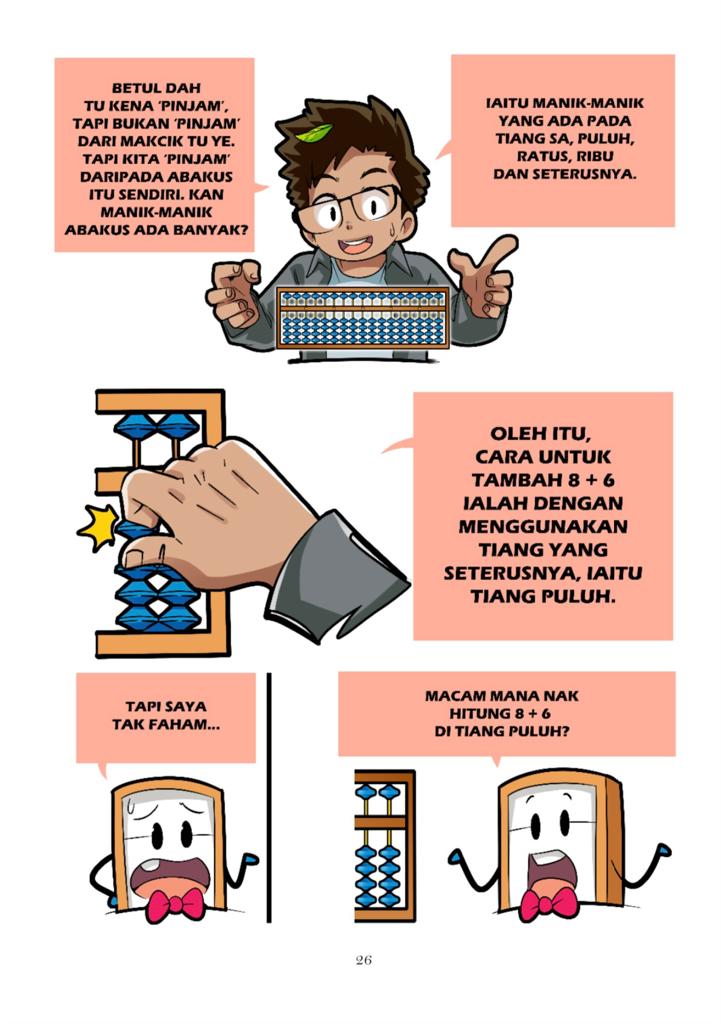 BETUL DAH TU KENA 'PINJAM', TAPI BUKAN 'PINJAM' DARI MAKCIK TU YE. TAPI KITA 'PINJAM' DARIPADA ABAKUS ITU SENDIRI. KAN MANIK-MANIK ABAKUS ADA BANYAK?

IAITU MANIK-MANIK YANG ADA PADA TIANG SA, PULUH, RATUS, RIBU DAN SETERUSNYA.

OLEH ITU, CARA UNTUK TAMBAH 8 + 6 IALAH DENGAN MENGGUNAKAN TIANG YANG SETERUSNYA, IAITU TIANG PULUH.

TAPI SAYA TAK FAHAM...

MACAM MANA NAK HITUNG 8 + 6 DI TIANG PULUH?

26