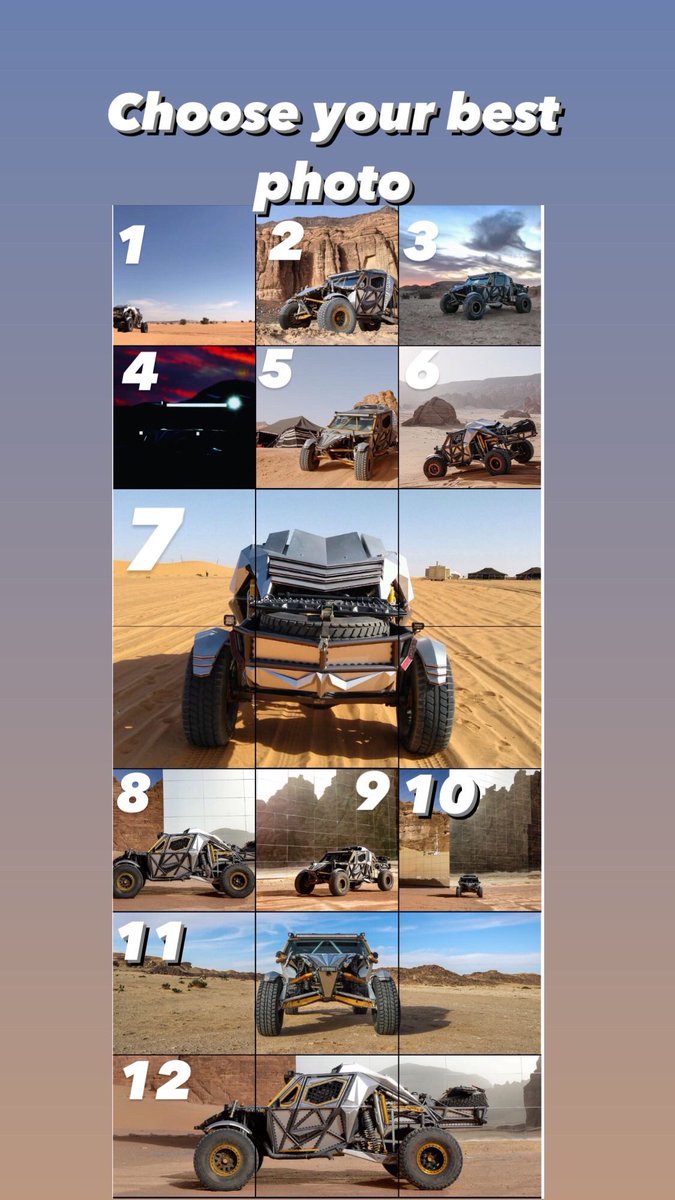 Choose your best photo

1
2
3
4
5
6
7
8
9
10
11
12