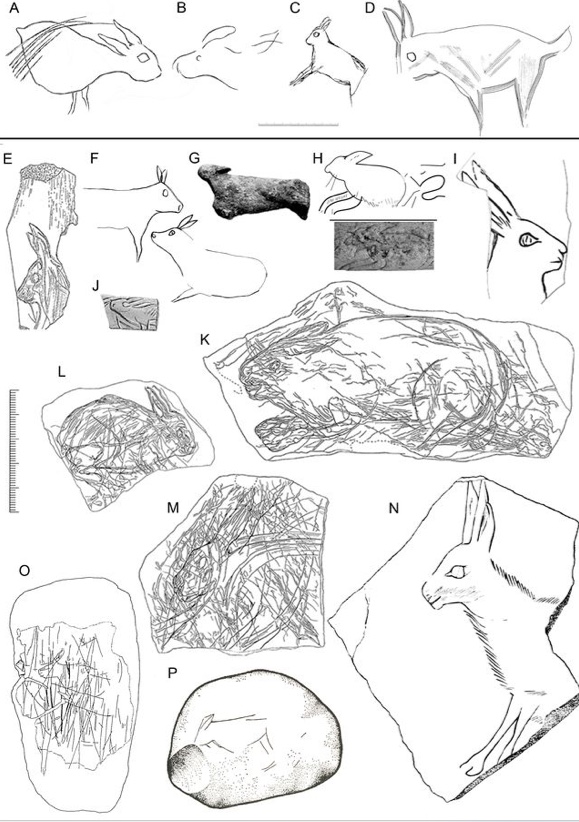 A B C D

E F G H I

J

K

L

M N

O

P