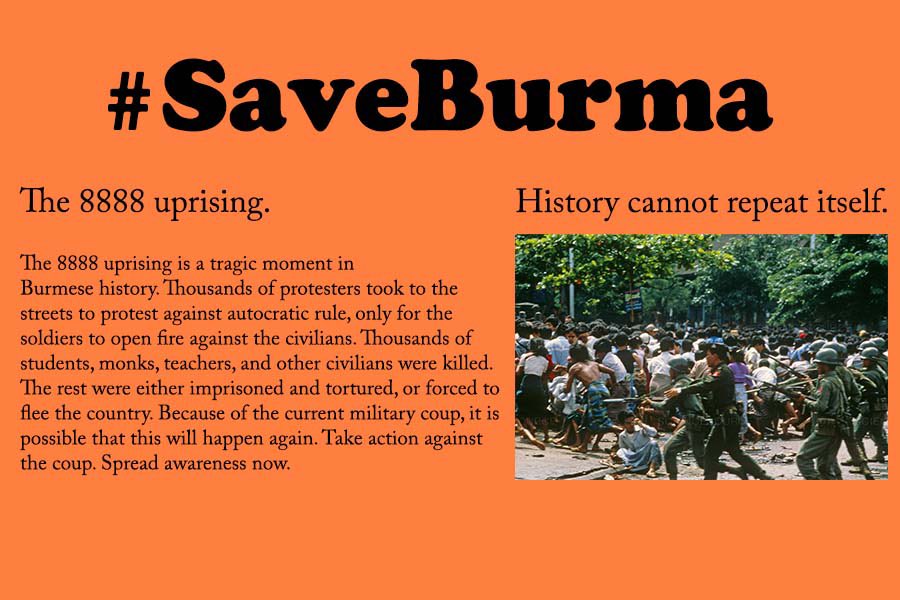 #SaveBurma

The 8888 uprising.

The 8888 uprising is a tragic moment in Burmese history. Thousands of protesters took to the streets to protest against autocratic rule, only for the soldiers to open fire against the civilians. Thousands of students, monks, teachers, and other civilians were killed. The rest were either imprisoned and tortured, or forced to flee the country. Because of the current military coup, it is possible that this will happen again. Take action against the coup. Spread awareness now.

History cannot repeat itself.