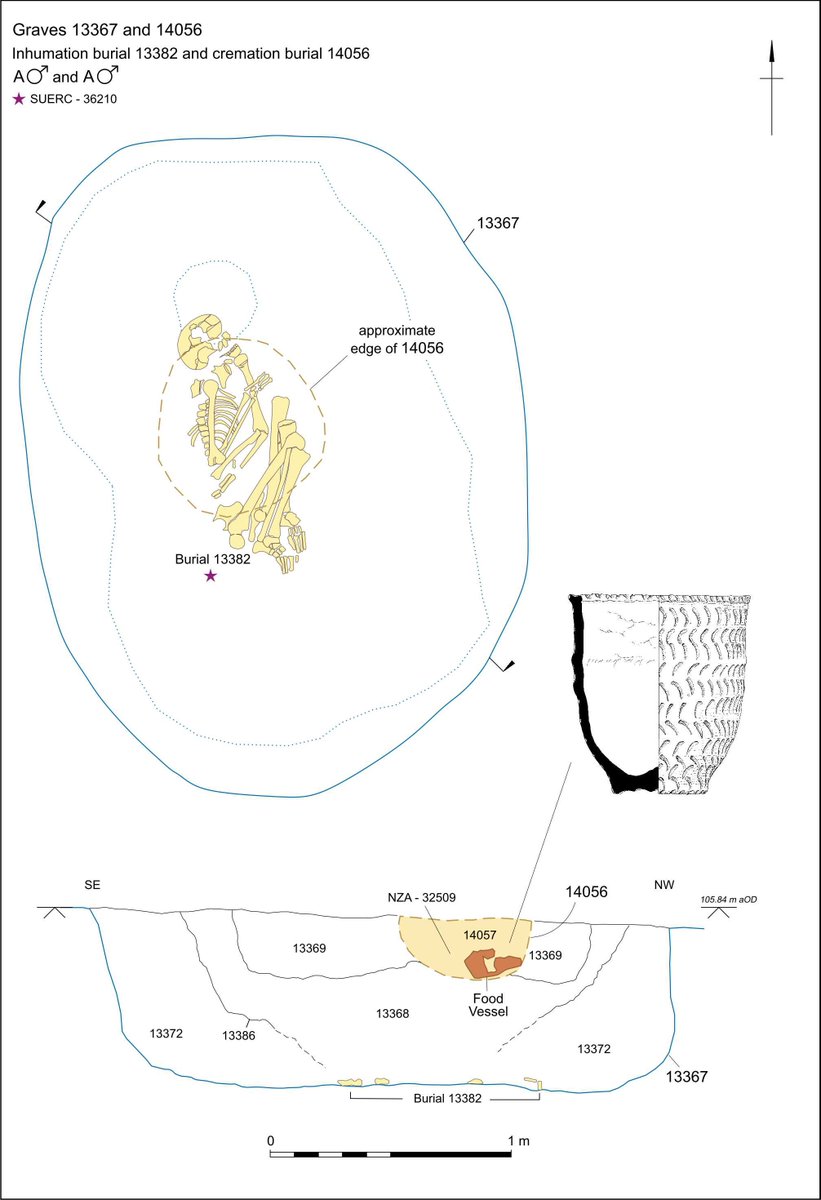 Graves 13367 and 14056

Inhumation burial 13382 and cremation burial 14056

A♂ and A♂

★ SUERC - 36210

13367

approximate edge of 14056

Burial 13382

SE

NW

105.84 m aOD

NZA - 32509

14056

14057

13369

13369

Food Vessel

13368

13372

13386

13372

13367

Burial 13382

0

1 m