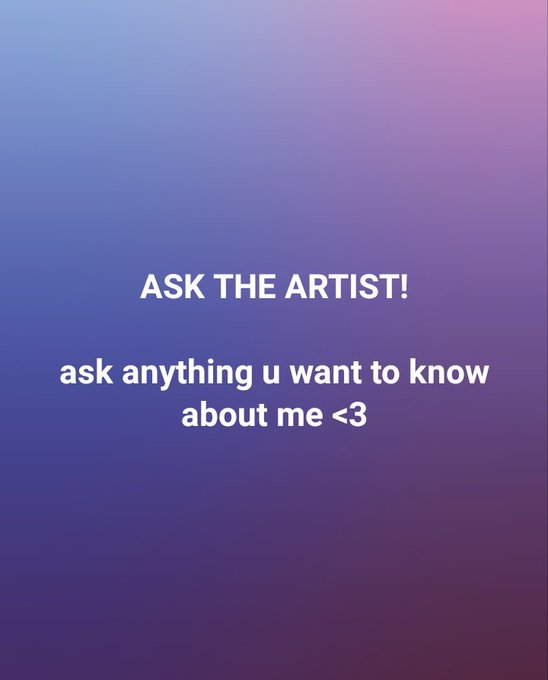 ASK THE ARTIST!

ask anything u want to know about me <3