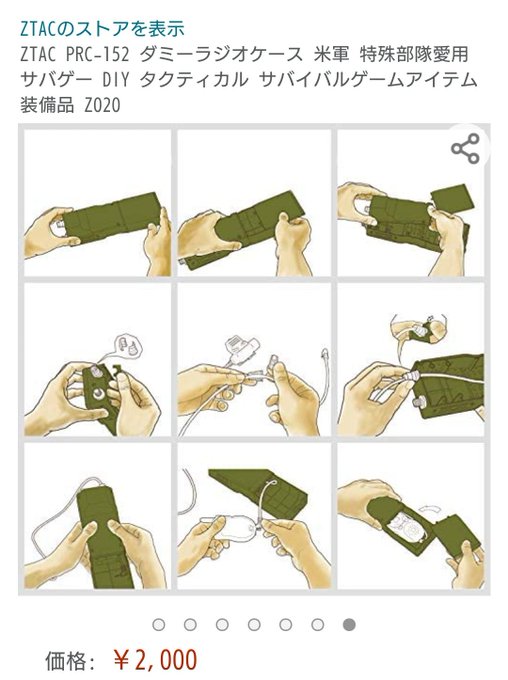 ZTACのストアを表示
ZTAC PRC-152 ダミーラジオケース 米軍 特殊部隊愛用 サバゲー DIY タクティカル サバイバルゲームアイテム 装備品 Z020

価格: ￥2,000