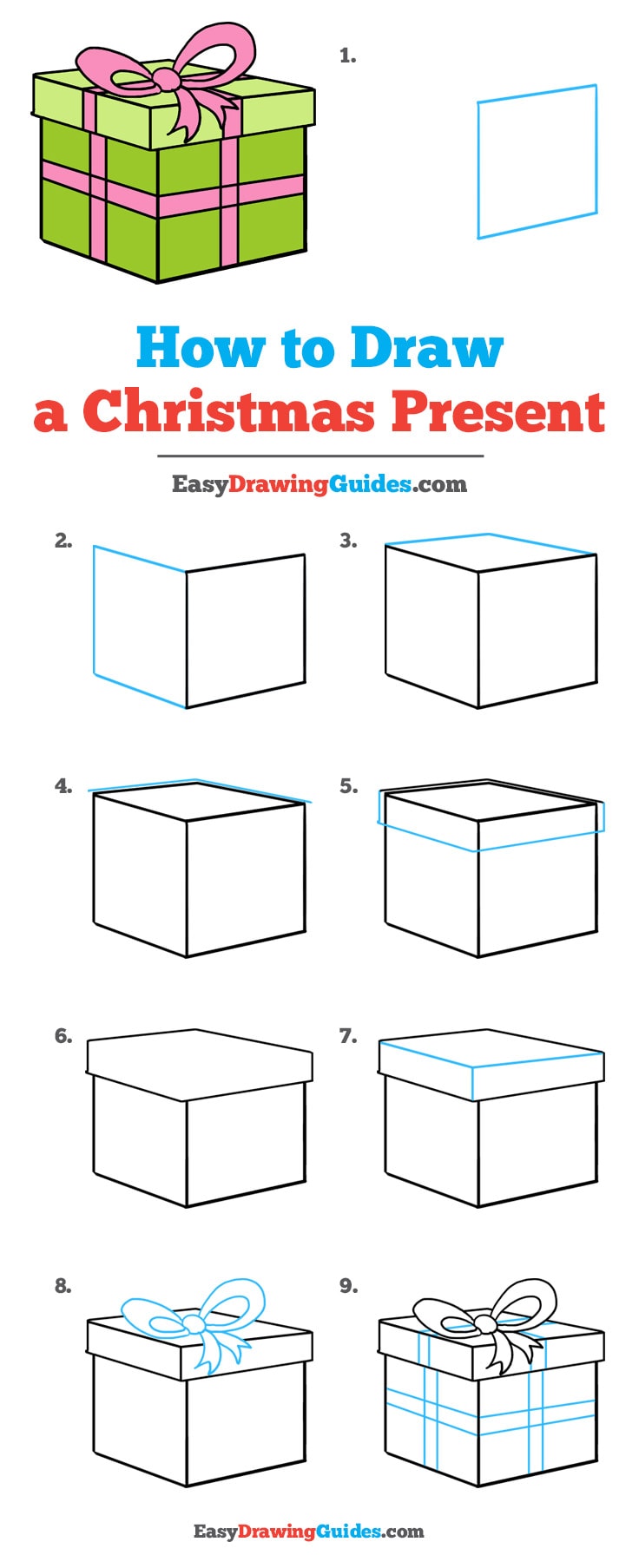 1.

How to Draw
a Christmas Present

EasyDrawingGuides.com

2.

3.

4.

5.

6.

7.

8.

9.

EasyDrawingGuides.com