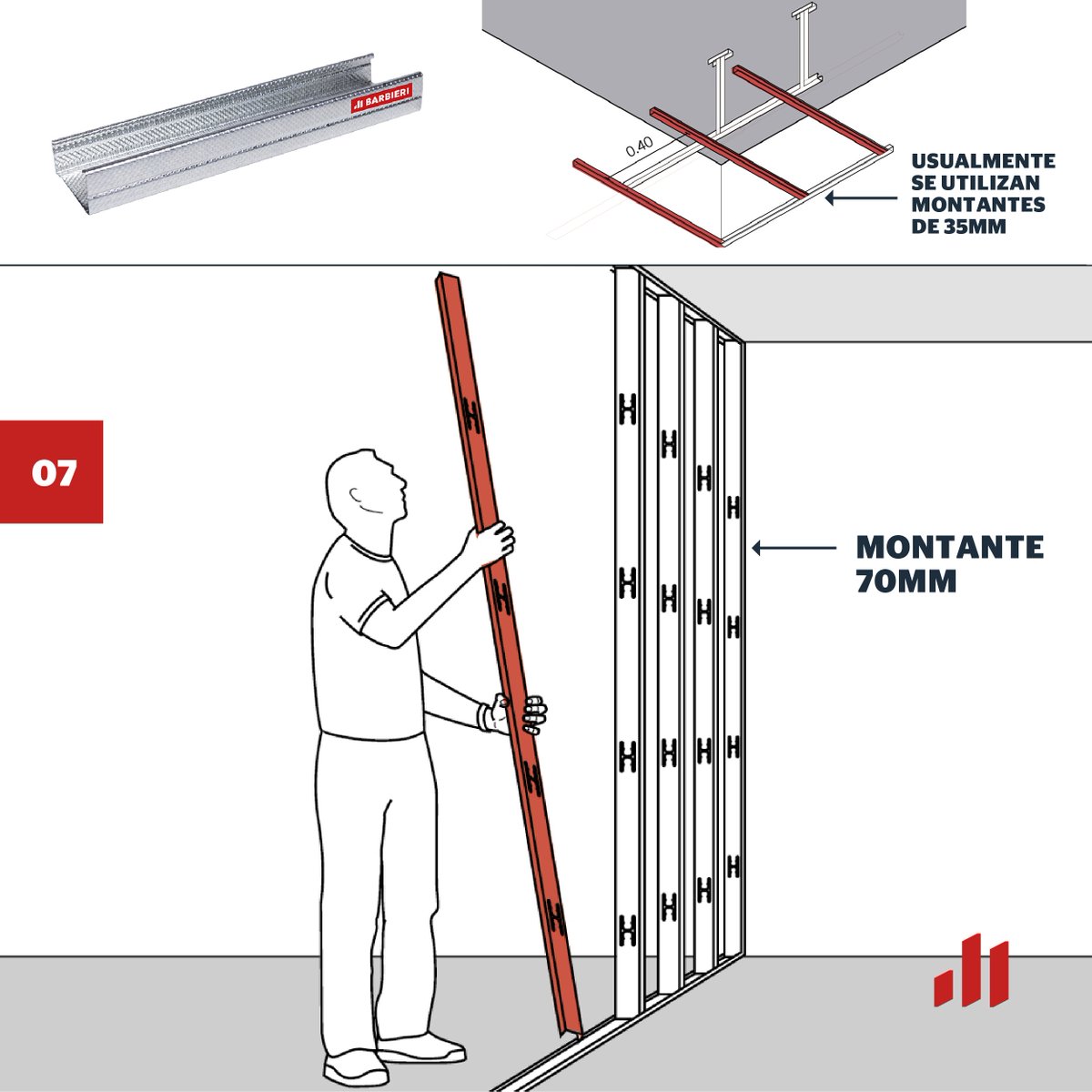 BARBIERI

0.40

USUALMENTE SE UTILIZAN MONTANTES DE 35MM

07

MONTANTE 70MM