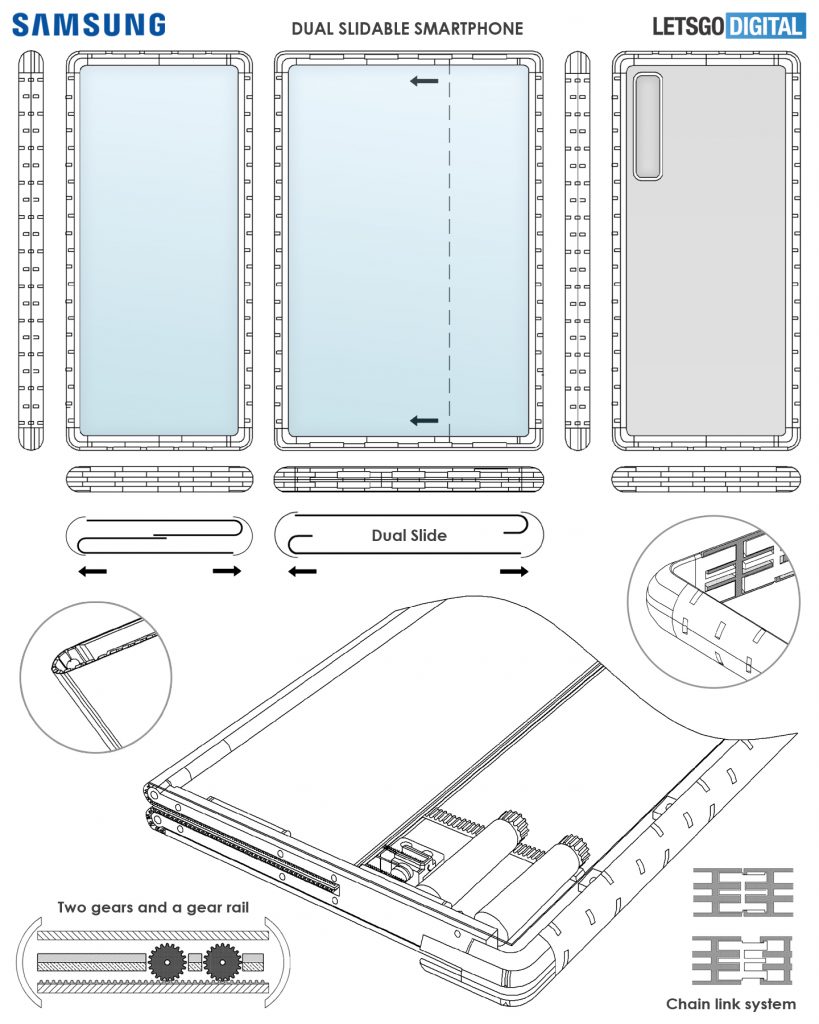 SAMSUNG

DUAL SLIDABLE SMARTPHONE

LETSGO DIGITAL

Dual Slide

Two gears and a gear rail

Chain link system