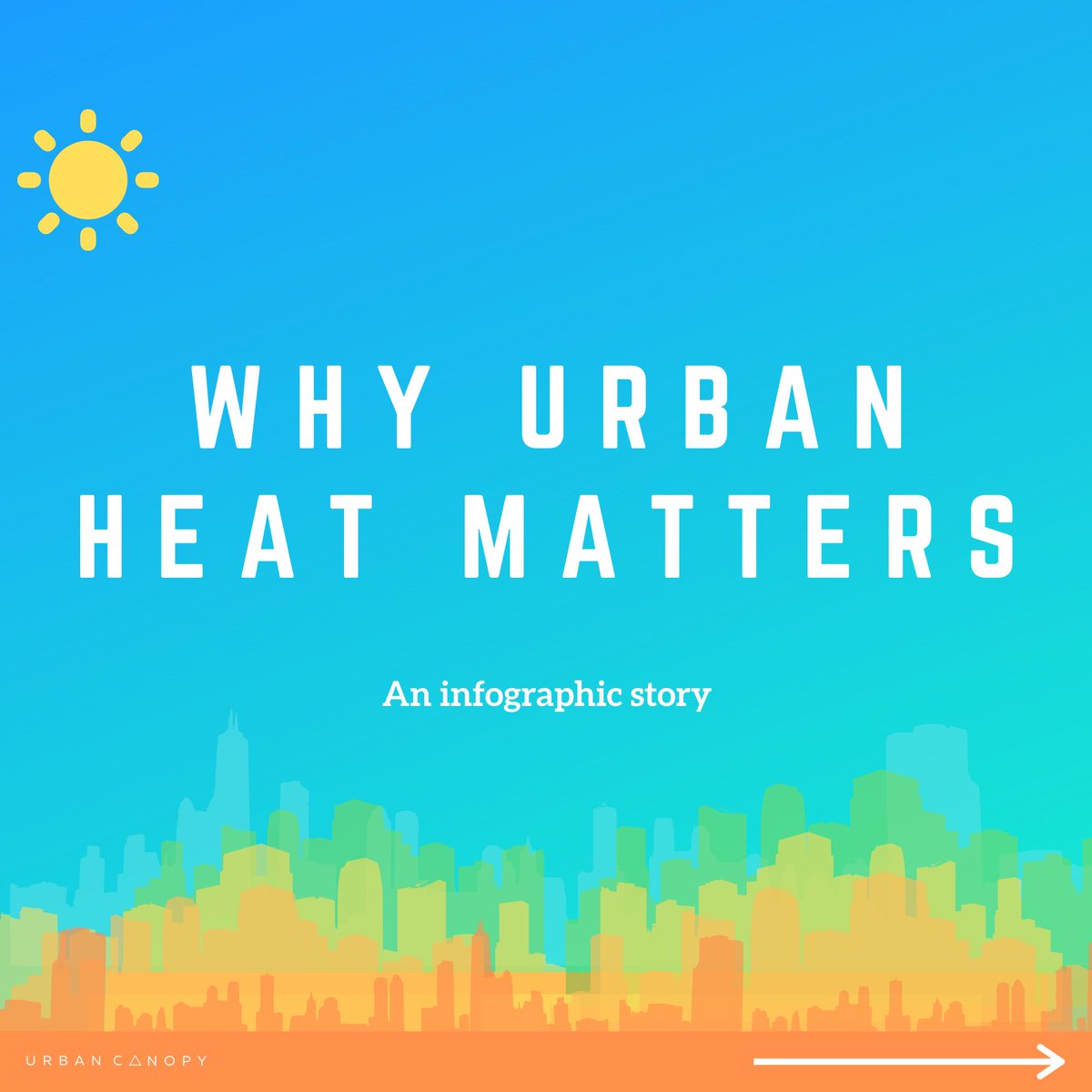 WHY URBAN HEAT MATTERS

An infographic story

URBAN CANOPY