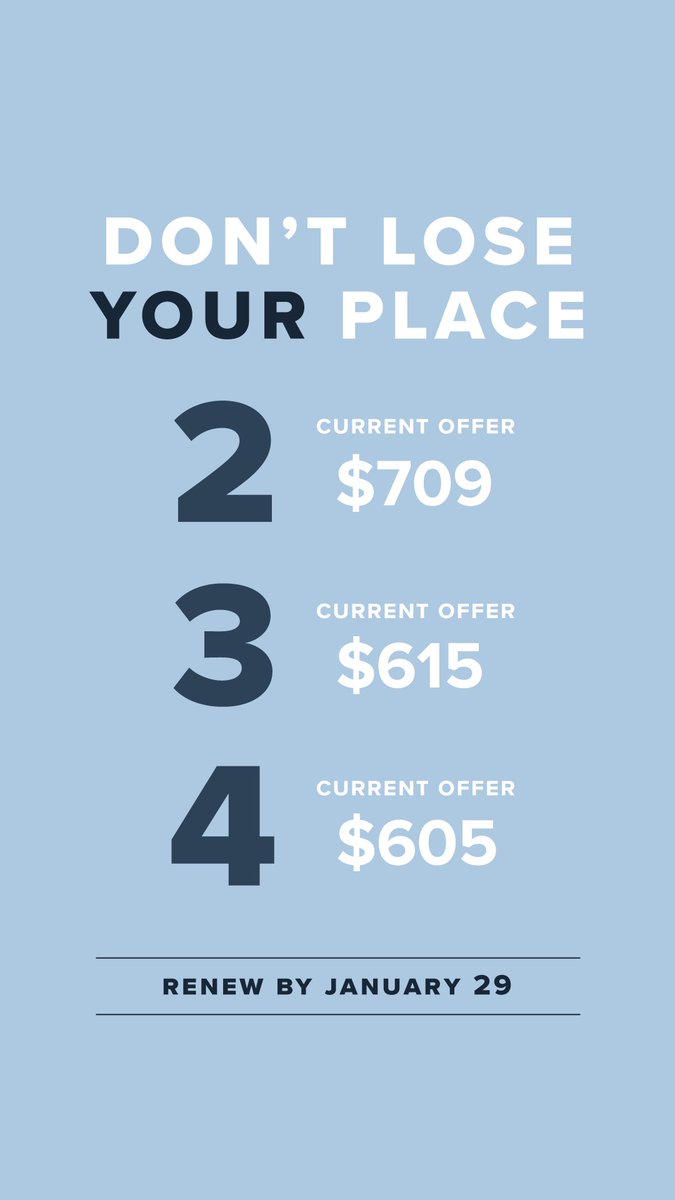 DON'T LOSE YOUR PLACE

2 CURRENT OFFER \$709

3 CURRENT OFFER \$615

4 CURRENT OFFER \$605

RENEW BY JANUARY 29