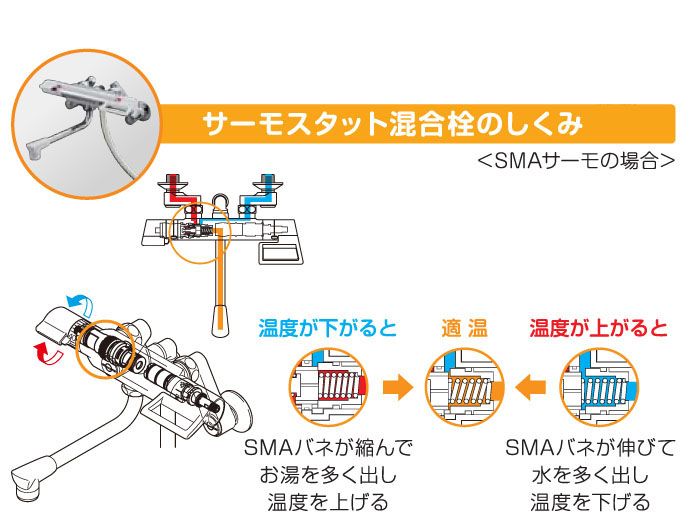 サーモスタット混合栓のしくみ
<SMAサーモの場合>

温度が下がると

適 温

温度が上がると

SMAバネが縮んで
お湯を多く出し
温度を上げる

SMAバネが伸びて
水を多く出し
温度を下げる