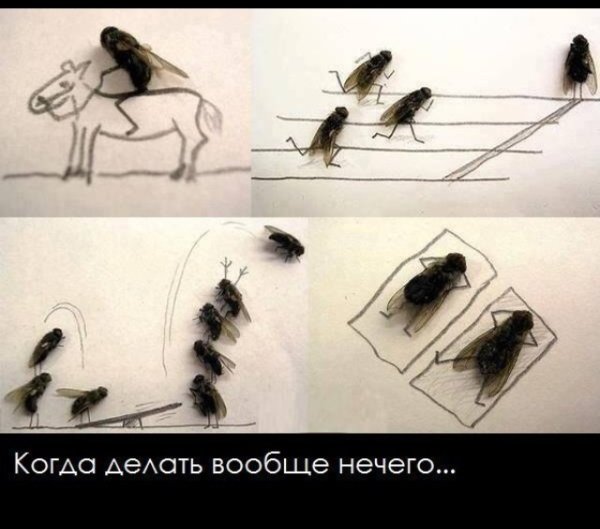 Когда делать вообще нечего...